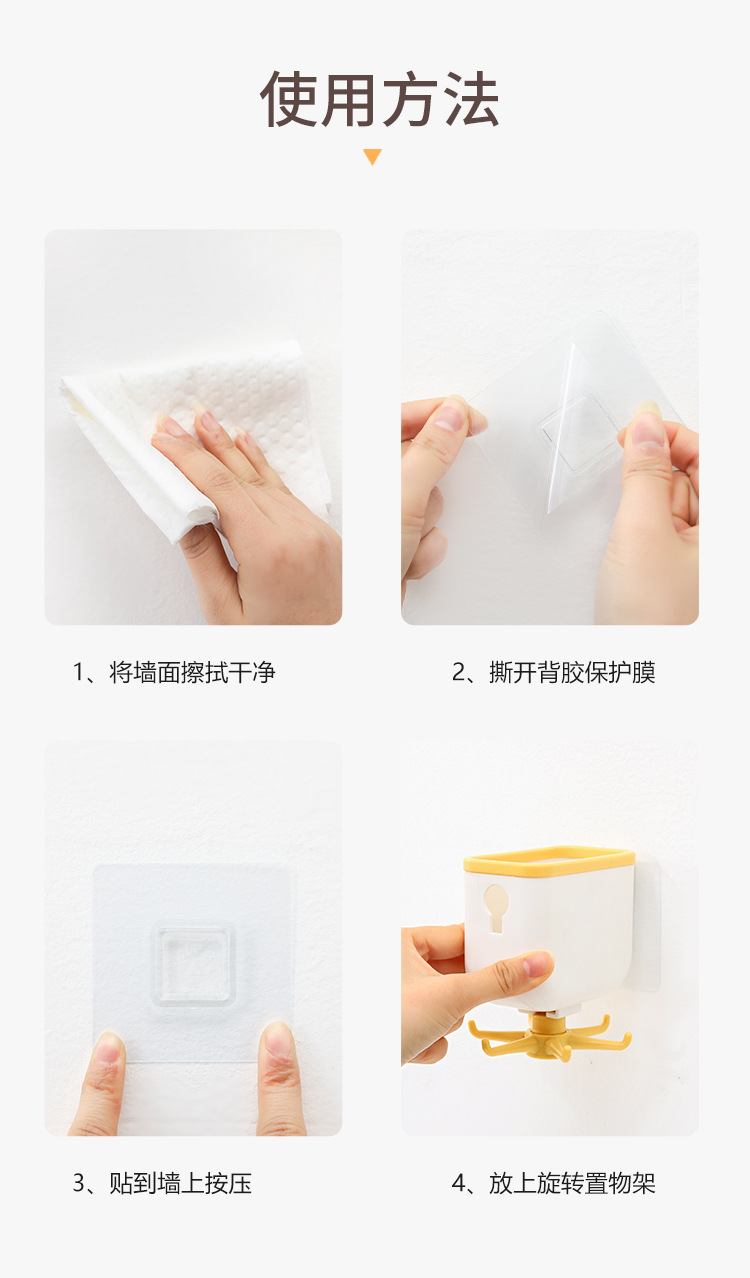 使用方法

1、将墙面擦拭干净

2、撕开背胶保护膜

3、贴到墙上按压

4、放上旋转置物架