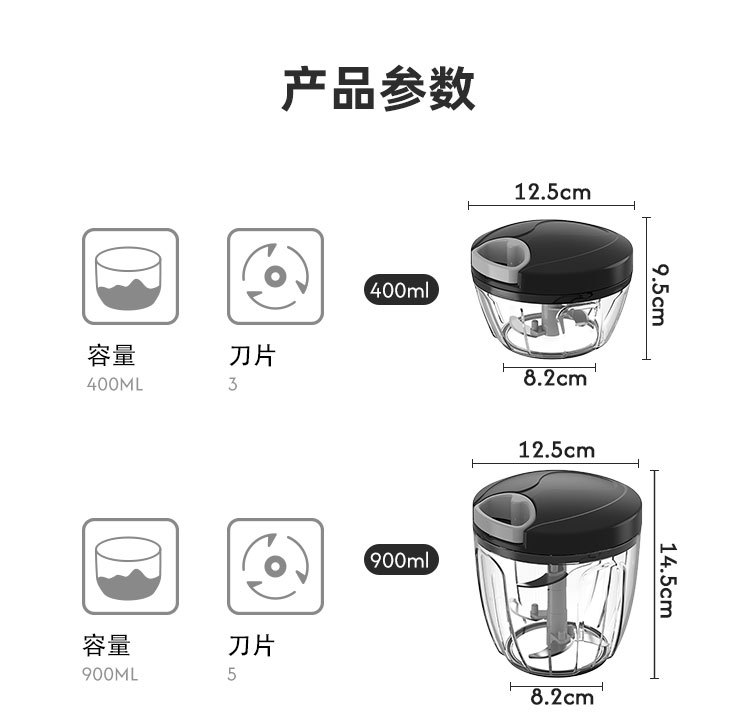 产品参数

容量
400ML

刀片
3

400ml

12.5cm

9.5cm

8.2cm

容量
900ML

刀片
5

900ml

12.5cm

14.5cm

8.2cm