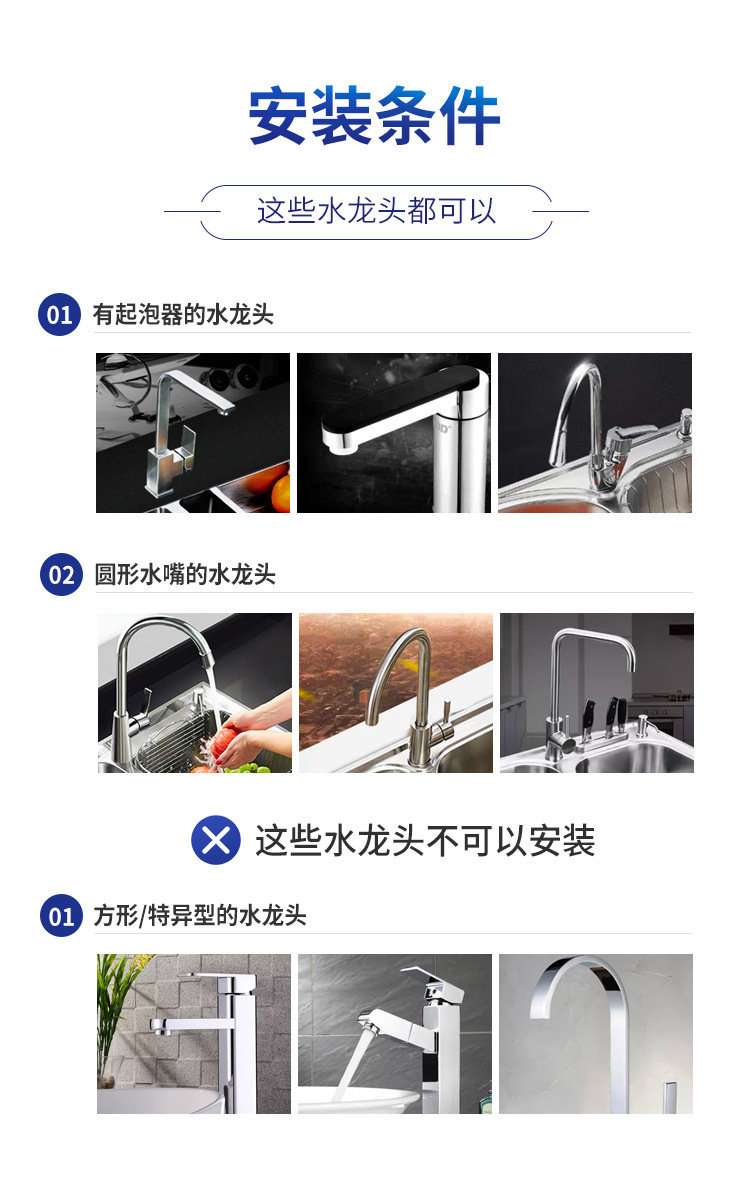 安装条件

这些水龙头都可以

01 有起泡器的水龙头

02 圆形水嘴的水龙头

这些水龙头不可以安装

01 方形/特异型的水龙头