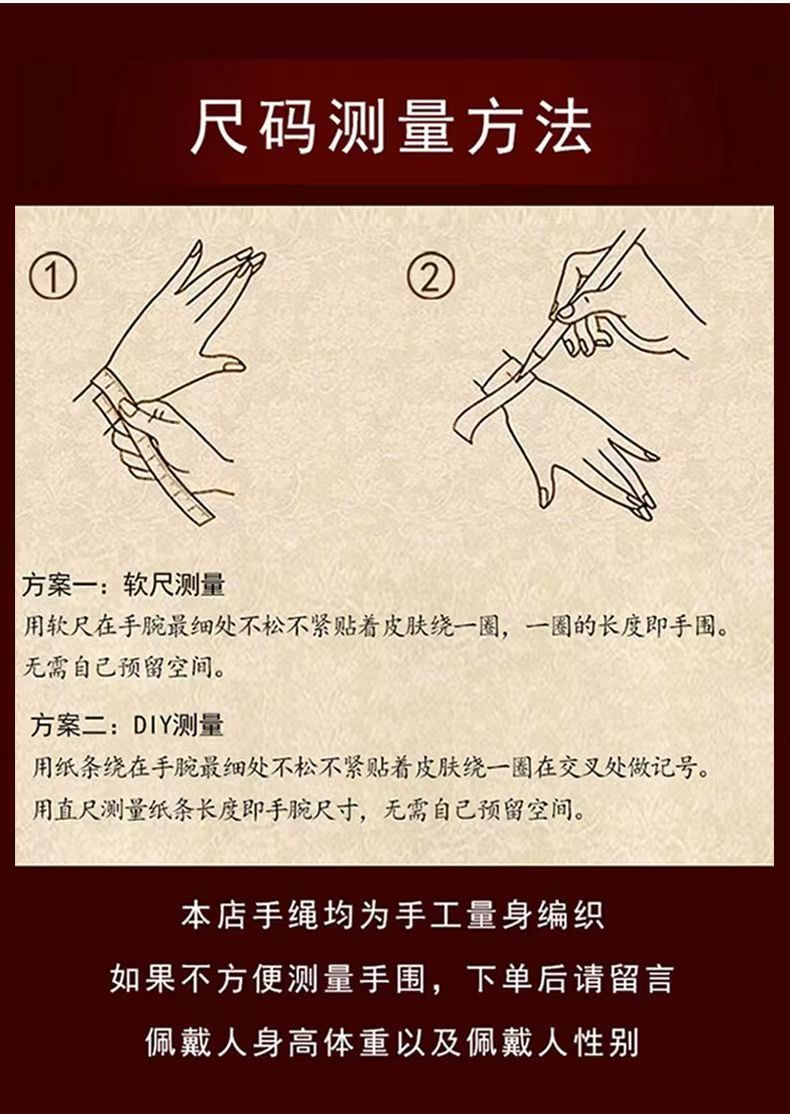 尺码测量方法

①

②

方案一：软尺测量
用软尺在手腕最细处不松不紧贴着皮肤绕一圈，一圈的长度即手围。无需自己预留空间。

方案二：DIY测量
用纸条绕在手腕最细处不松不紧贴着皮肤绕一圈在交叉处做记号。用直尺测量纸条长度即手腕尺寸，无需自己预留空间。

本店手绳均为手工量身编织
如果不方便测量手围，下单后请留言
佩戴人身高体重以及佩戴人性别