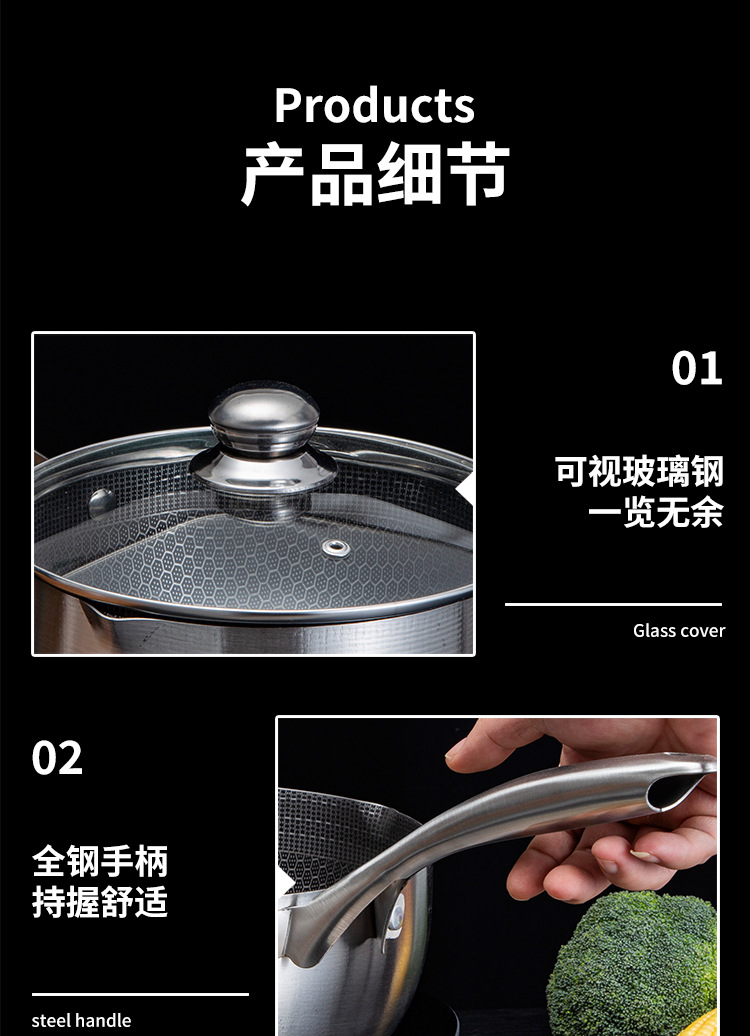 Products
产品细节

01

可视玻璃钢
一览无余

Glass cover

02

全钢手柄
持握舒适

steel handle