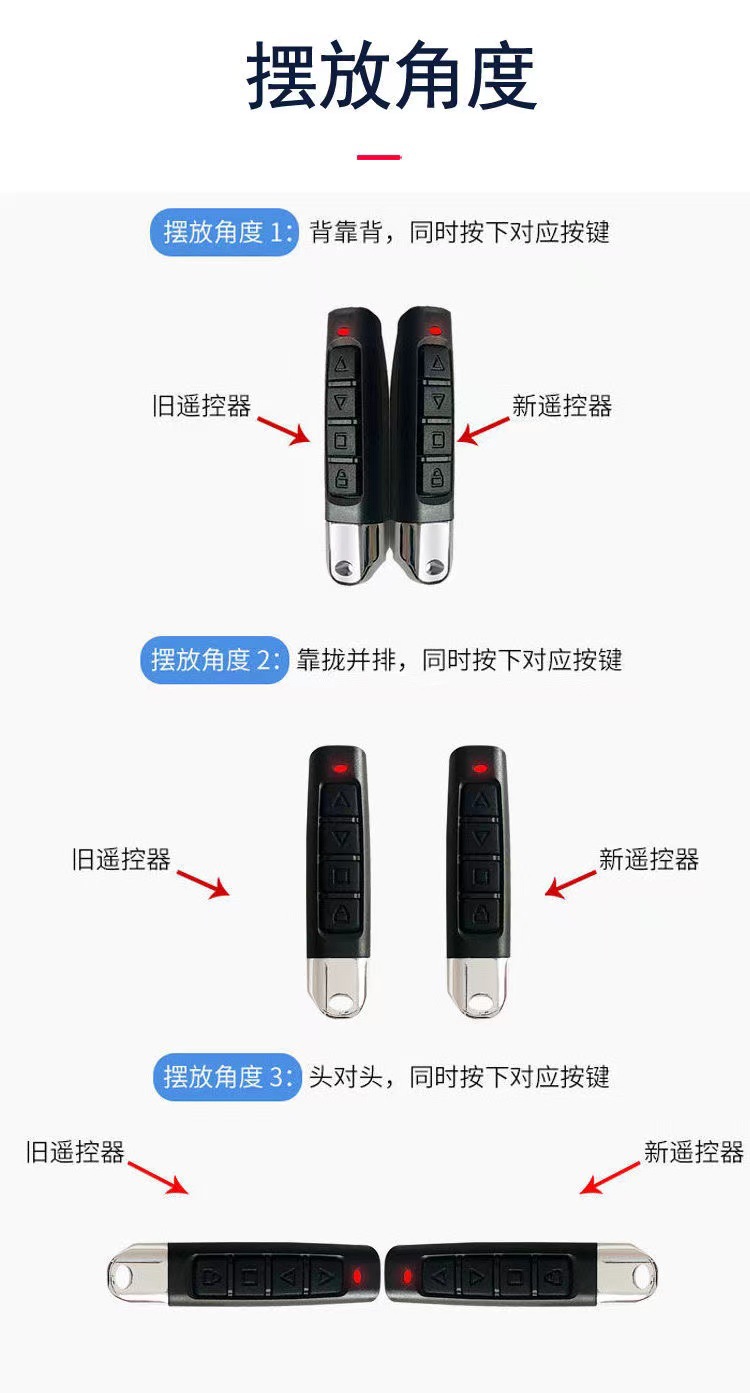 摆放角度

摆放角度 1: 背靠背，同时按下对应按键

旧遥控器

新遥控器

摆放角度 2: 靠拢并排，同时按下对应按键

旧遥控器

新遥控器

摆放角度 3: 头对头，同时按下对应按键

旧遥控器

新遥控器