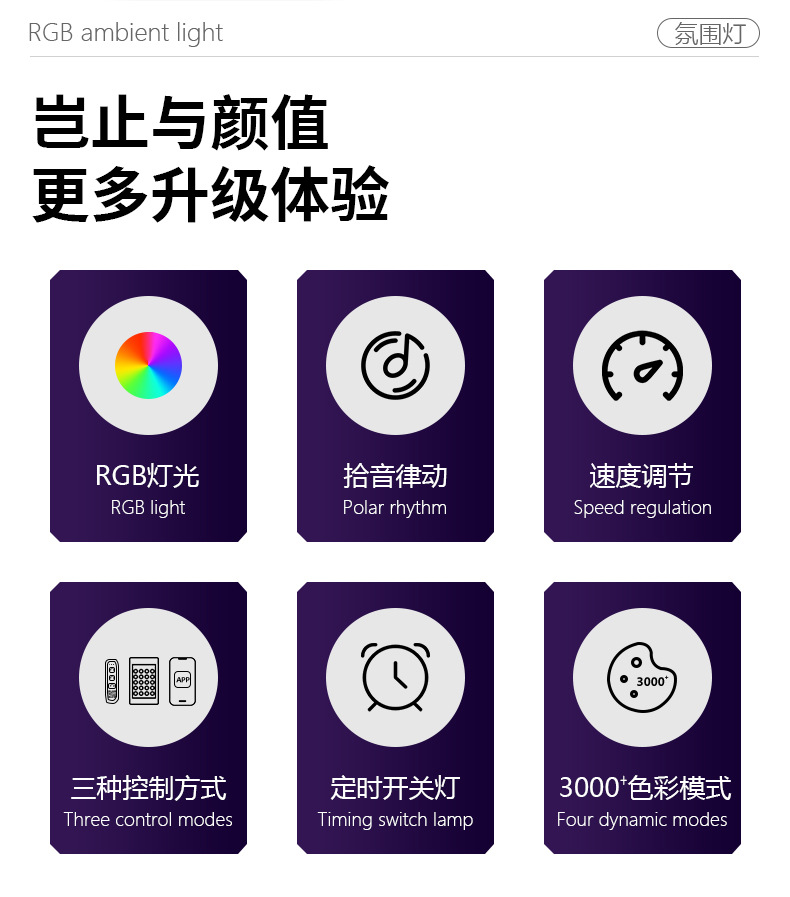 RGB ambient light

氛围灯

岂止与颜值
更多升级体验

RGB灯光
RGB light

拾音律动
Polar rhythm

速度调节
Speed regulation

APP

三种控制方式
Three control modes

定时开关灯
Timing switch lamp

$3000^{+}$

$3000^{+}$色彩模式
Four dynamic modes