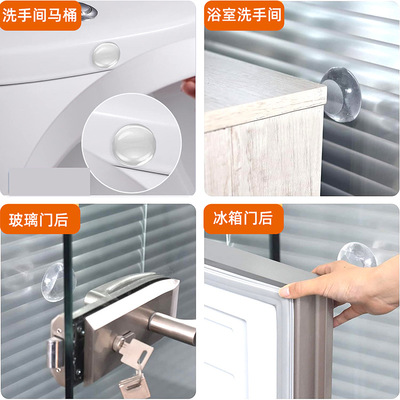 洗手间马桶

浴室洗手间

玻璃门后

冰箱门后