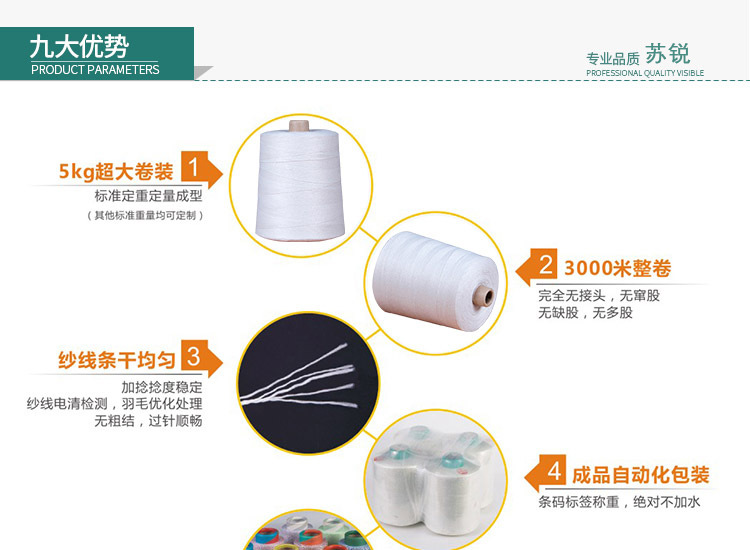 九大优势
PRODUCT PARAMETERS

专业品质 苏锐
PROFESSIONAL QUALITY VISIBLE

5kg超大卷装 1
标准定重定量成型
（其他标准重量均可定制）

2 3000米整卷
完全无接头，无窜股
无缺股，无多股

纱线条干均匀 3
加捻捻度稳定
纱线电清检测，羽毛优化处理
无粗结，过针顺畅

4 成品自动化包装
条码标签称重，绝对不加水