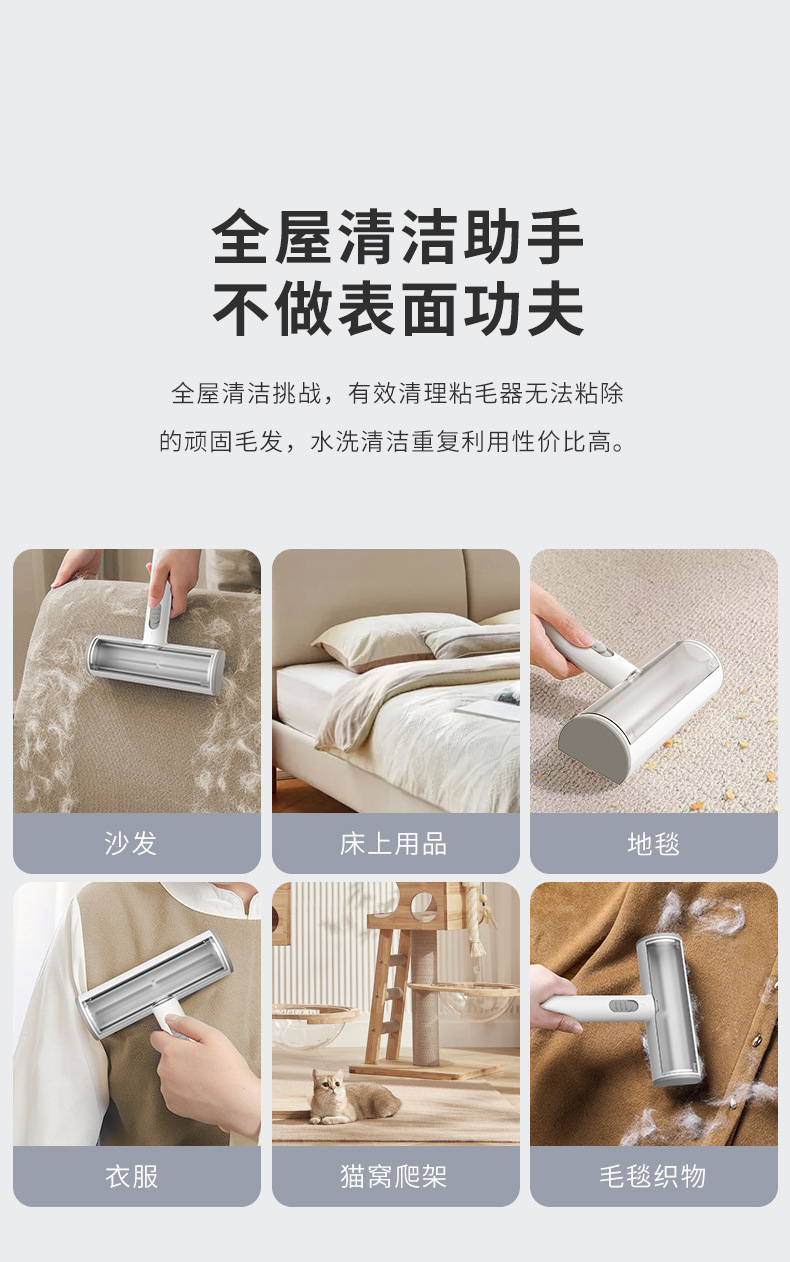 全屋清洁助手
不做表面功夫

全屋清洁挑战，有效清理粘毛器无法粘除的顽固毛发，水洗清洁重复利用性价比高。

沙发

床上用品

地毯

衣服

猫窝爬架

毛毯织物