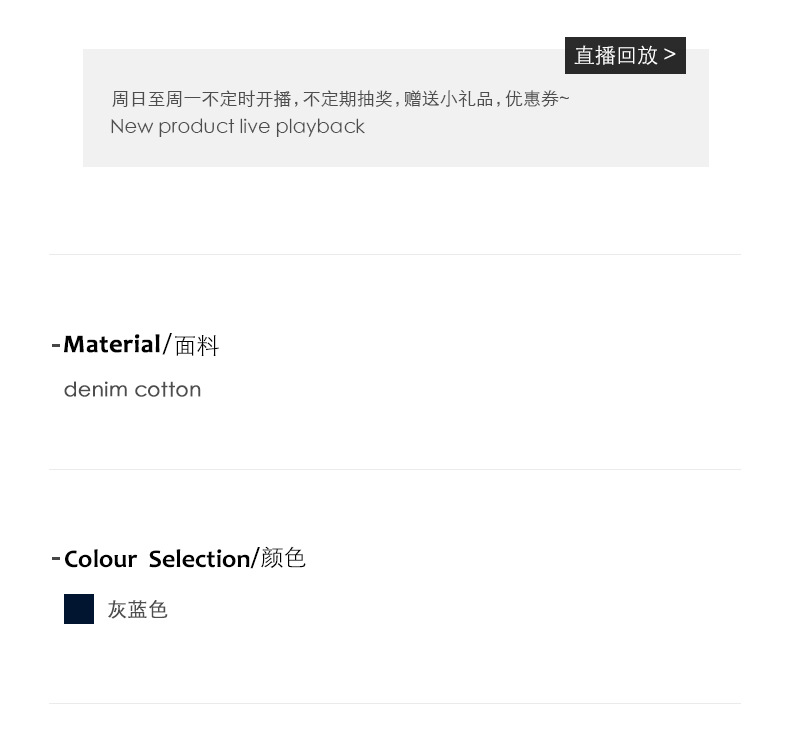 直播回放 >

周日至周一不定时开播，不定期抽奖，赠送小礼品，优惠券~
New product live playback

-Material/面料

denim cotton

-Colour Selection/颜色

灰蓝色