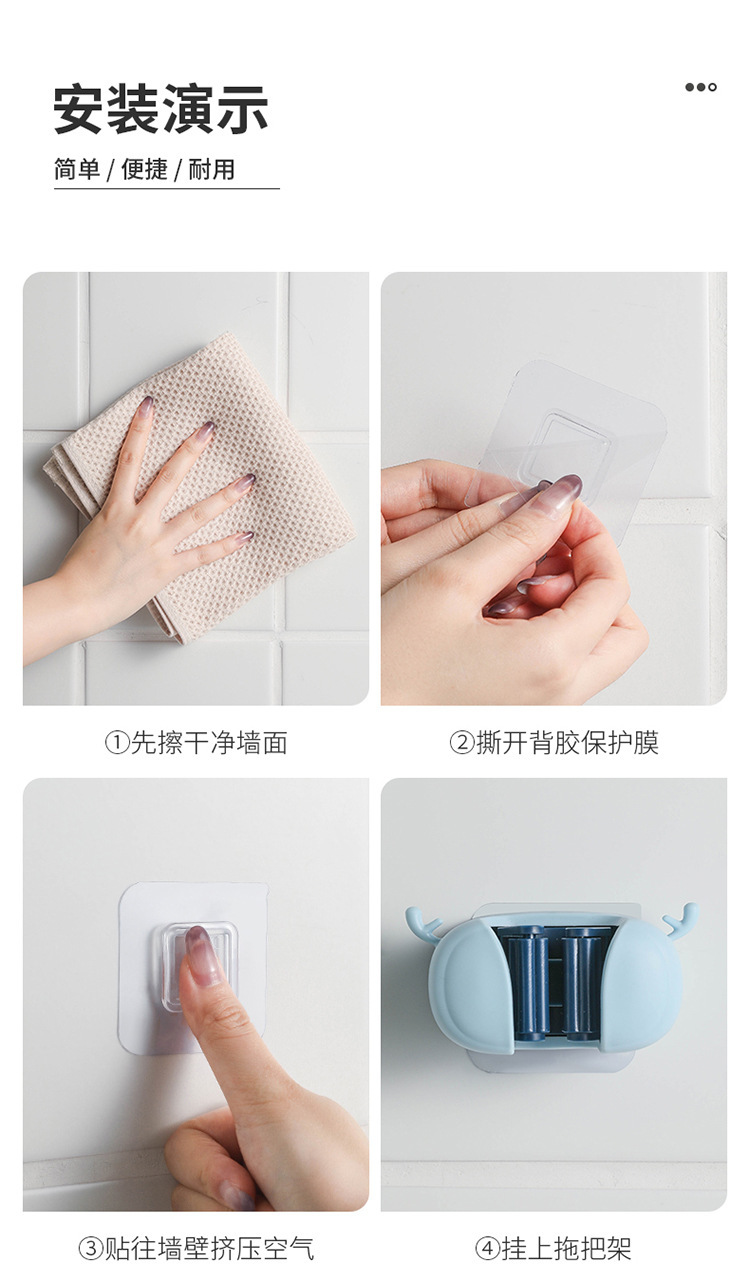 安装演示

简单 / 便捷 / 耐用

①先擦干净墙面

②撕开背胶保护膜

③贴往墙壁挤压空气

④挂上拖把架