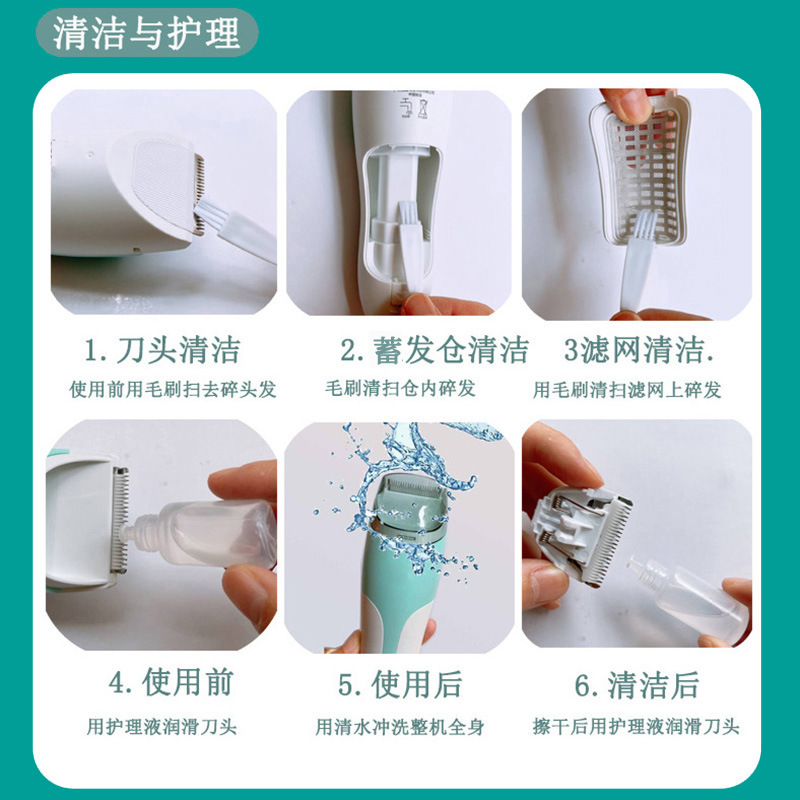 清洁与护理

1. 刀头清洁
使用前用毛刷扫去碎头发

2. 蓄发仓清洁
毛刷清扫仓内碎发

3滤网清洁.
用毛刷清扫滤网上碎发

4. 使用前
用护理液润滑刀头

5. 使用后
用清水冲洗整机全身

6. 清洁后
擦干后用护理液润滑刀头