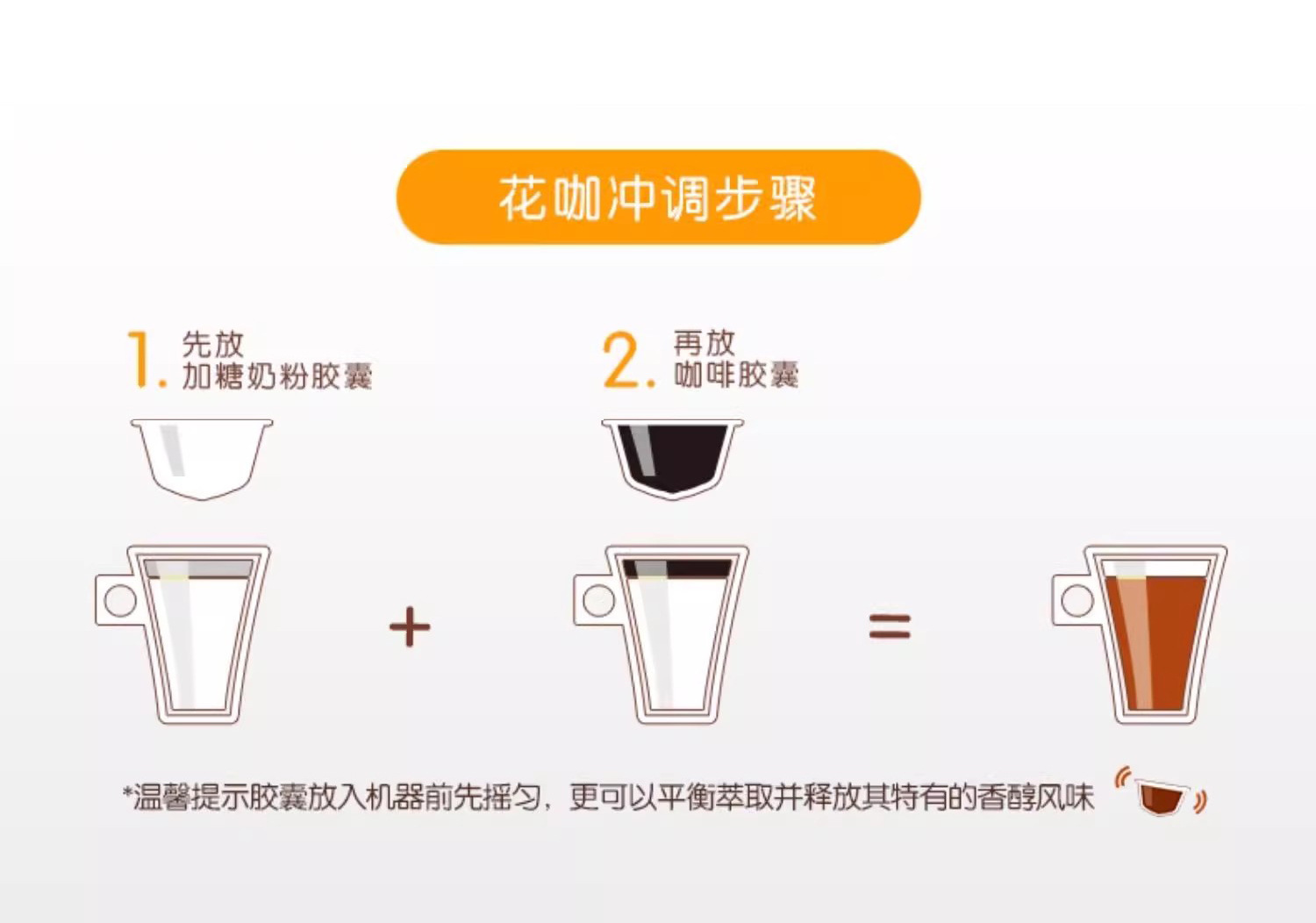 花咖冲调步骤

1. 先放
加糖奶粉胶囊

2. 再放
咖啡胶囊

+

=

*温馨提示胶囊放入机器前先摇匀，更可以平衡萃取并释放其特有的香醇风味