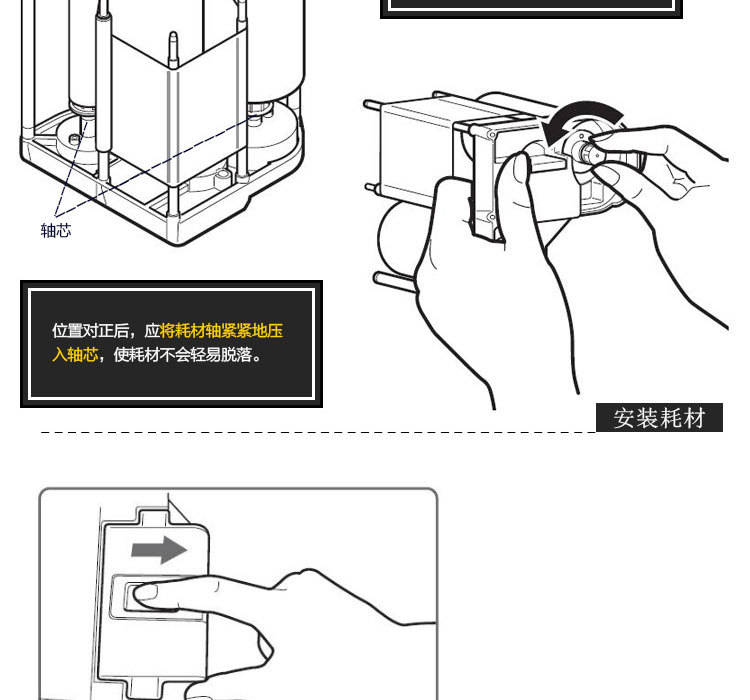 轴芯

位置对正后，应将耗材轴紧紧地压入轴芯，使耗材不会轻易脱落。

安装耗材