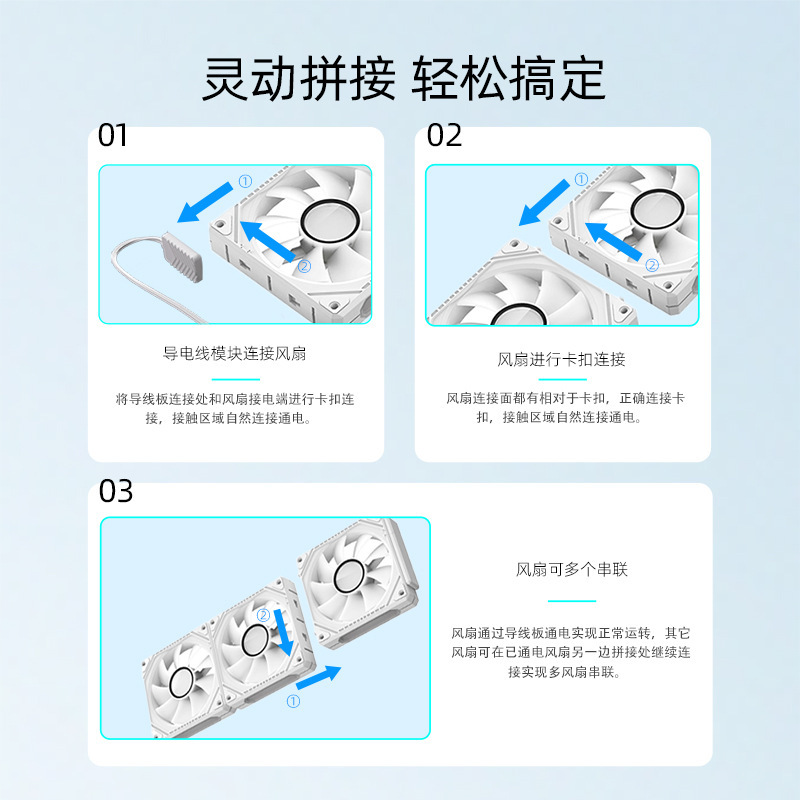 灵动拼接 轻松搞定

01

①

②

导电线模块连接风扇

将导线板连接处和风扇接电端进行卡扣连接，接触区域自然连接通电。

02

①

②

风扇进行卡扣连接

风扇连接面都有相对于卡扣，正确连接卡扣，接触区域自然连接通电。

03

②

①

风扇可多个串联

风扇通过导线板通电实现正常运转，其它风扇可在已通电风扇另一边拼接处继续连接实现多风扇串联。