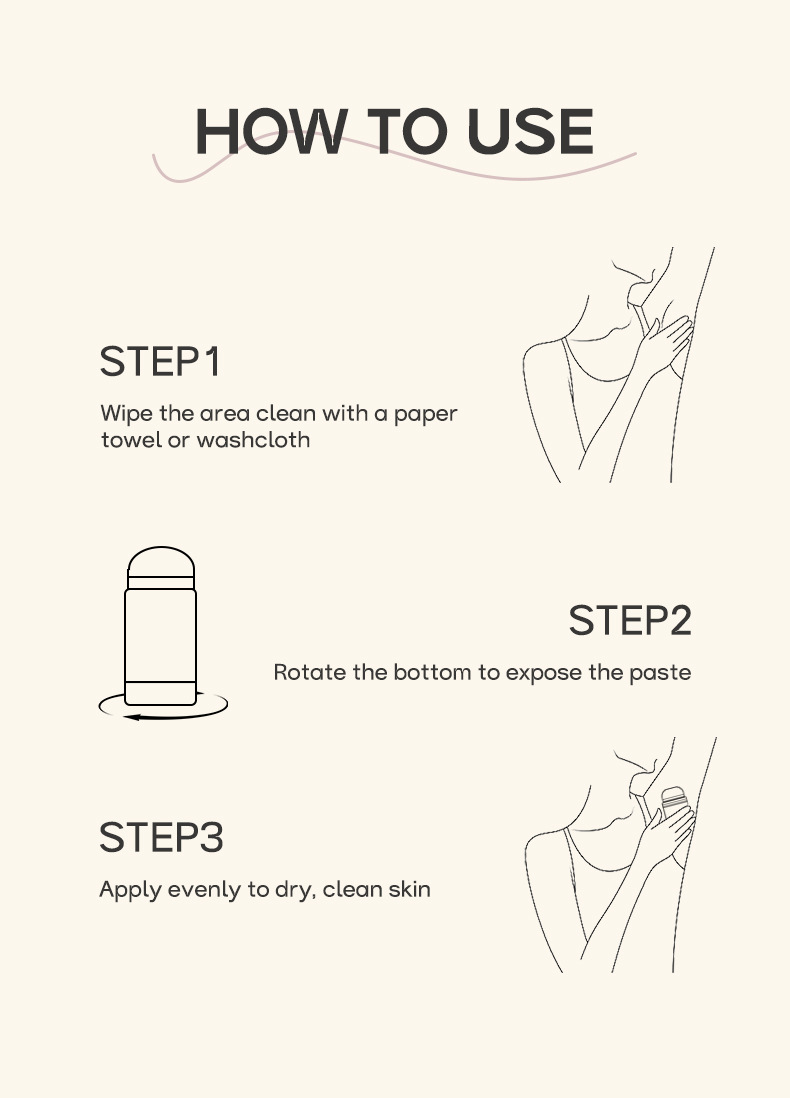 HOW TO USE

STEP1

Wipe the area clean with a paper towel or washcloth

STEP2

Rotate the bottom to expose the paste

STEP3

Apply evenly to dry, clean skin