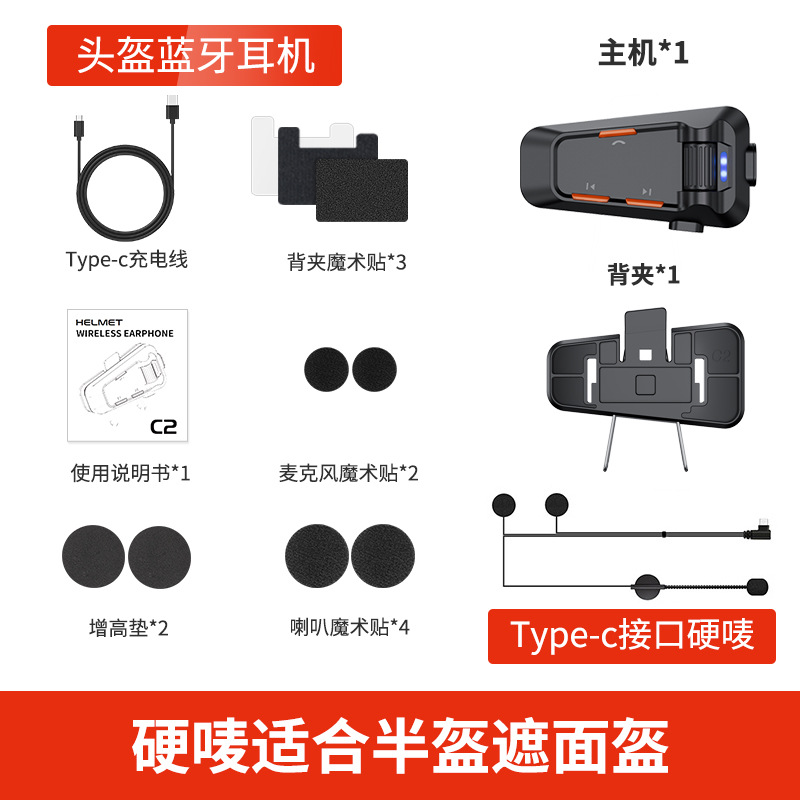 头盔蓝牙耳机

主机*1

Type-c充电线

背夹魔术贴*3

背夹*1

HELMET
WIRELESS EARPHONE

C2

C2

使用说明书*1

麦克风魔术贴*2

增高垫*2

喇叭魔术贴*4

Type-c接口硬唛

硬唛适合半盔遮面盔