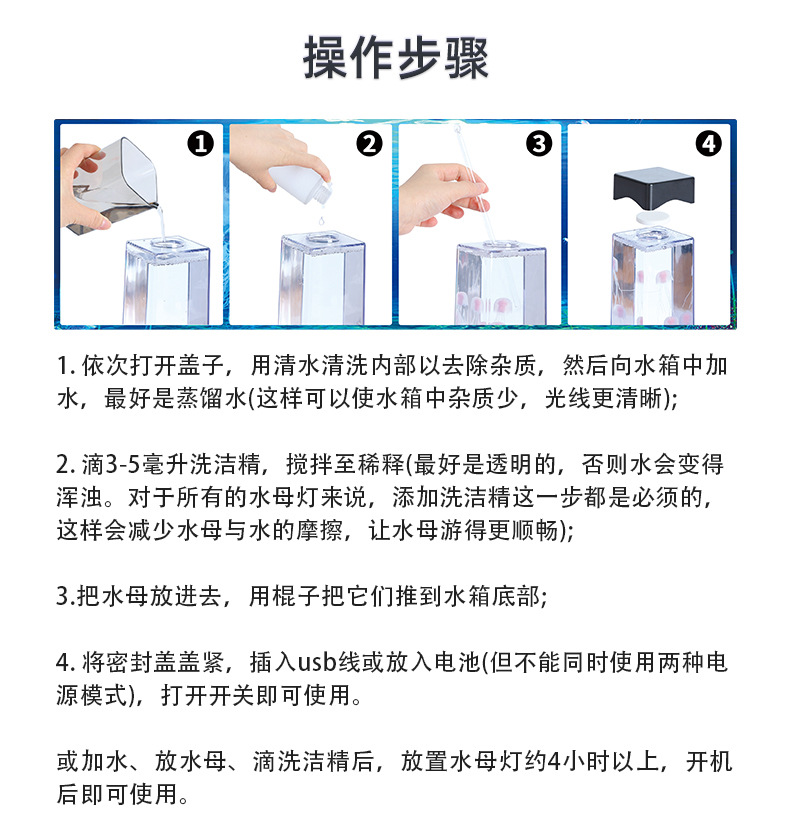 操作步骤

1

2

3

4

1. 依次打开盖子，用清水清洗内部以去除杂质，然后向水箱中加水，最好是蒸馏水(这样可以使水箱中杂质少，光线更清晰);

2. 滴3-5毫升洗洁精，搅拌至稀释(最好是透明的，否则水会变得浑浊。对于所有的水母灯来说，添加洗洁精这一步都是必须的，这样会减少水母与水的摩擦，让水母游得更顺畅);

3.把水母放进去，用棍子把它们推到水箱底部;

4. 将密封盖盖紧，插入usb线或放入电池(但不能同时使用两种电源模式)，打开开关即可使用。

或加水、放水母、滴洗洁精后，放置水母灯约4小时以上，开机后即可使用。