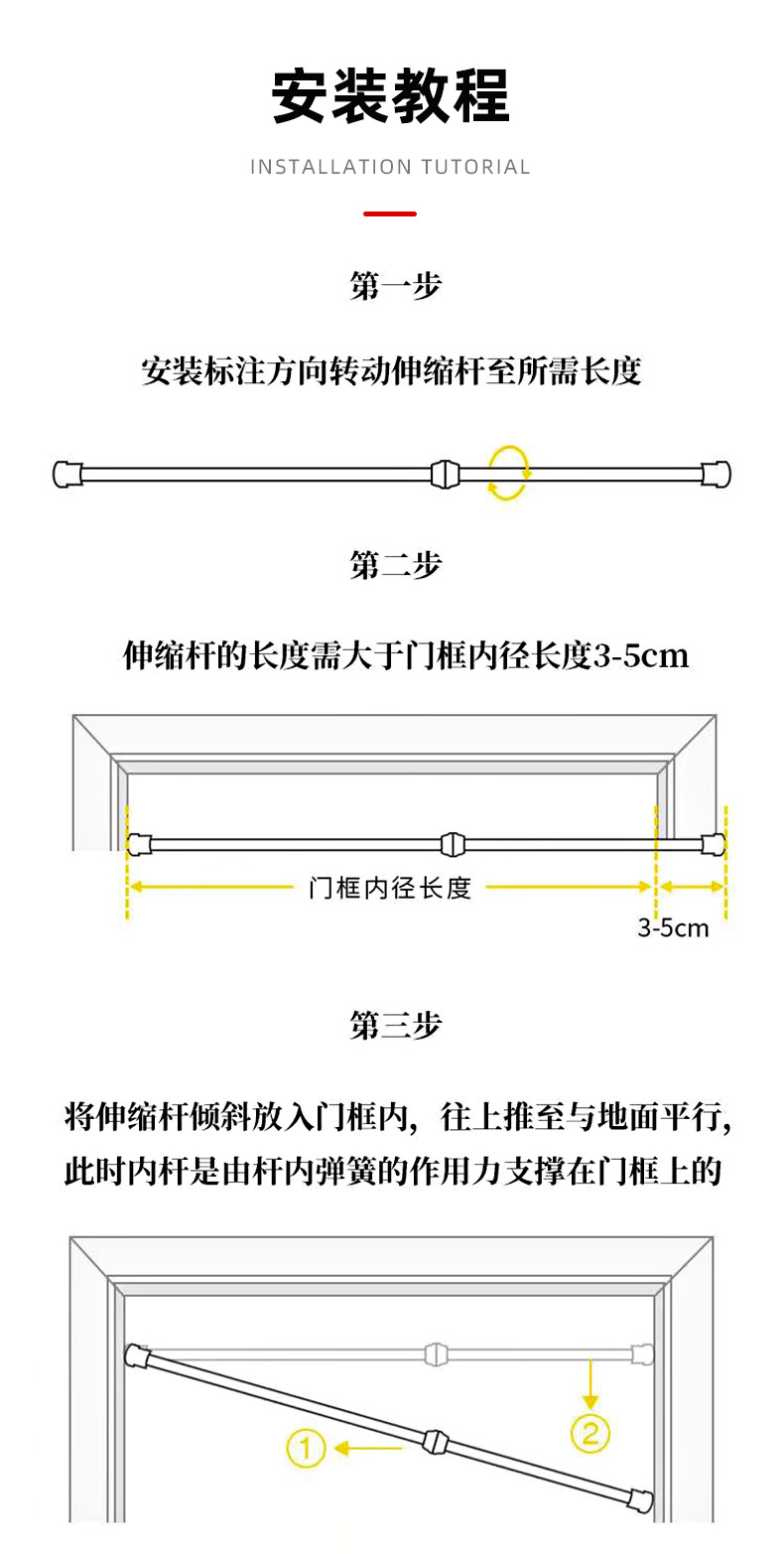 安装教程

INSTALLATION TUTORIAL

第一步

安装标注方向转动伸缩杆至所需长度

第二步

伸缩杆的长度需大于门框内径长度3-5cm

门框内径长度

3-5cm

第三步

将伸缩杆倾斜放入门框内，往上推至与地面平行，此时内杆是由杆内弹簧的作用力支撑在门框上的

①

②