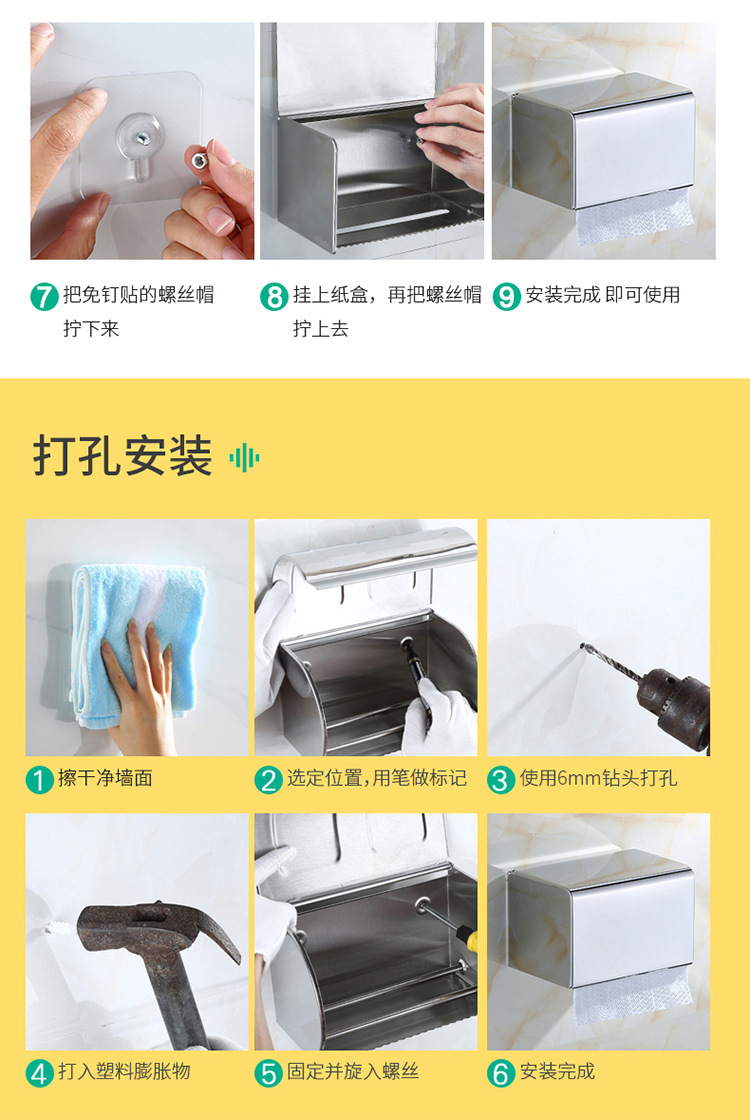 7 把免钉贴的螺丝帽拧下来

8 挂上纸盒，再把螺丝帽拧上去

9 安装完成 即可使用

打孔安装

1 擦干净墙面

2 选定位置，用笔做标记

3 使用6mm钻头打孔

4 打入塑料膨胀物

5 固定并旋入螺丝

6 安装完成