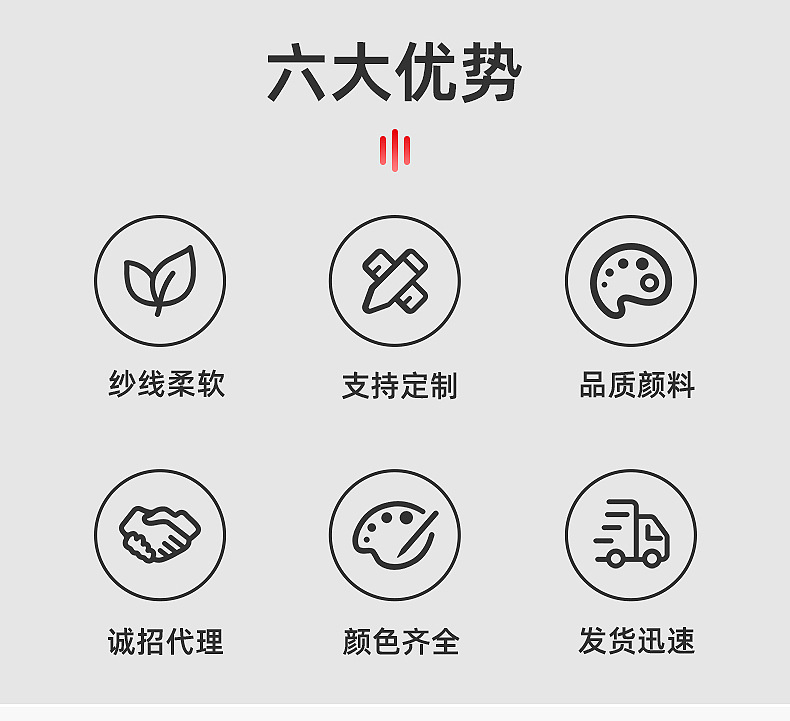 六大优势

纱线柔软

支持定制

品质颜料

诚招代理

颜色齐全

发货迅速