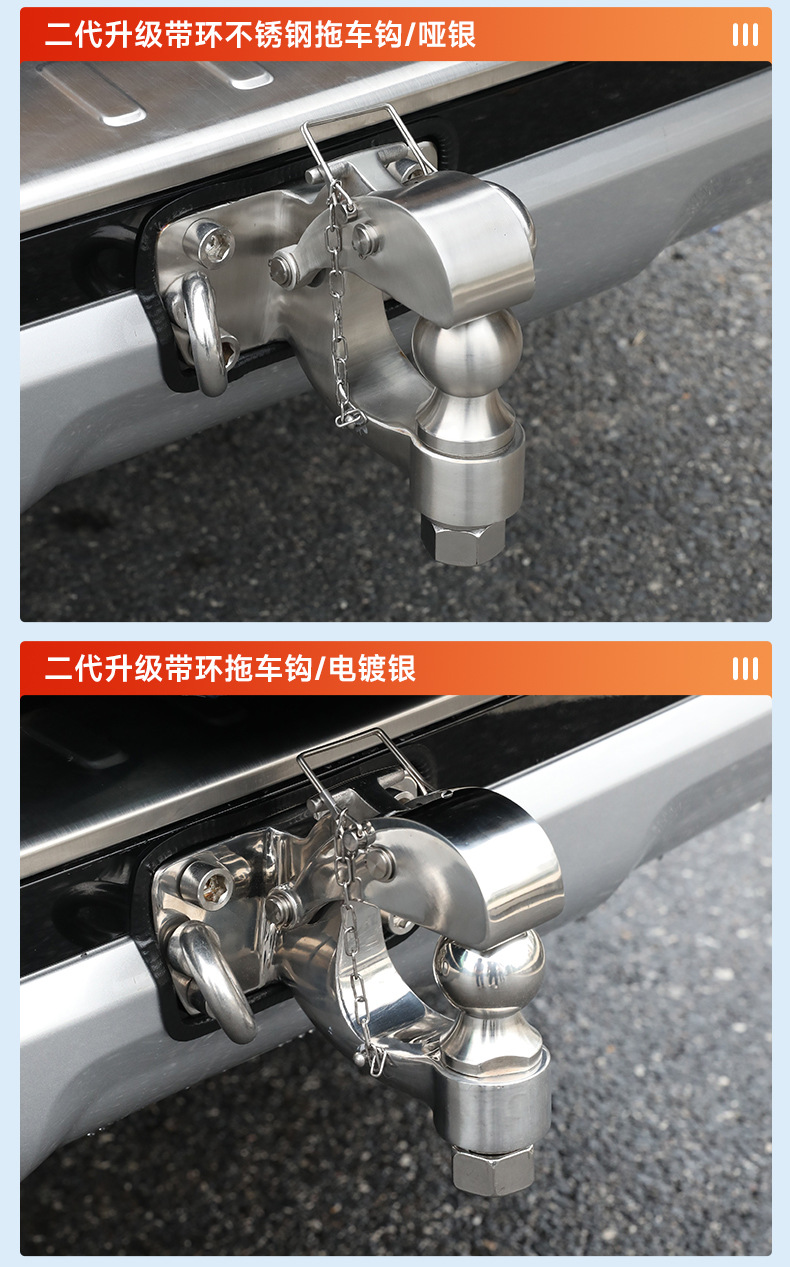 二代升级带环不锈钢拖车钩/哑银

二代升级带环拖车钩/电镀银