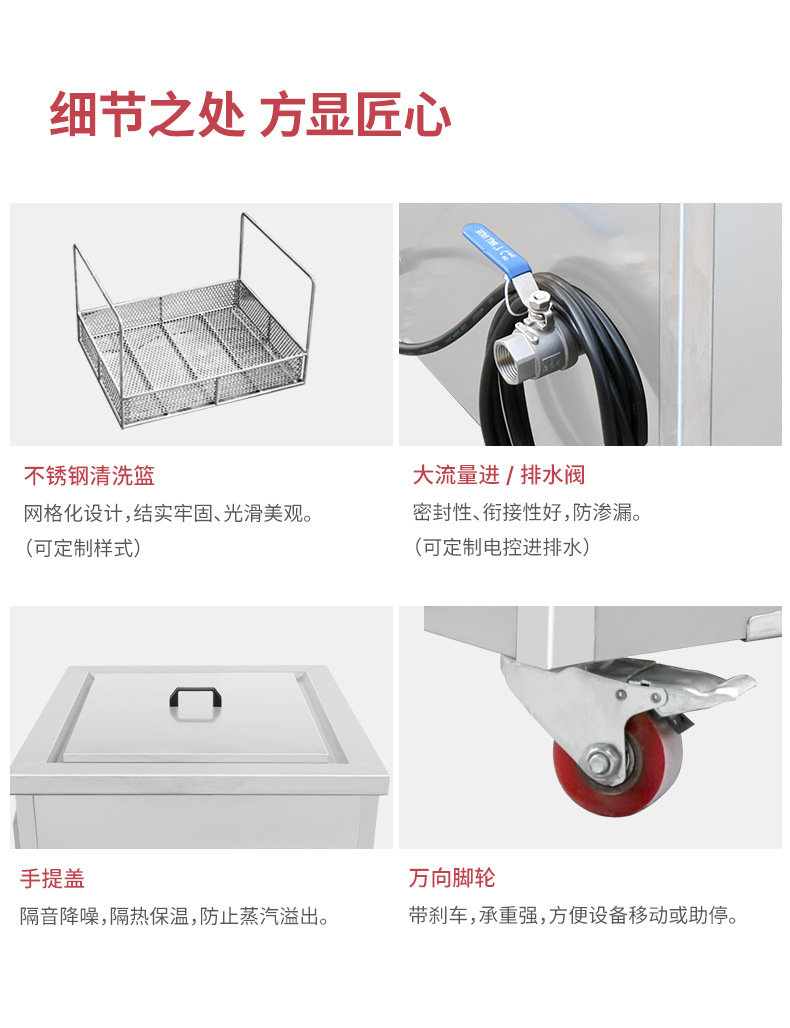 细节之处 方显匠心

不锈钢清洗篮

网格化设计，结实牢固、光滑美观。

（可定制样式）

大流量进 / 排水阀

密封性、衔接性好，防渗漏。

（可定制电控进排水）

手提盖

隔音降噪，隔热保温，防止蒸汽溢出。

万向脚轮

带刹车，承重强，方便设备移动或助停。