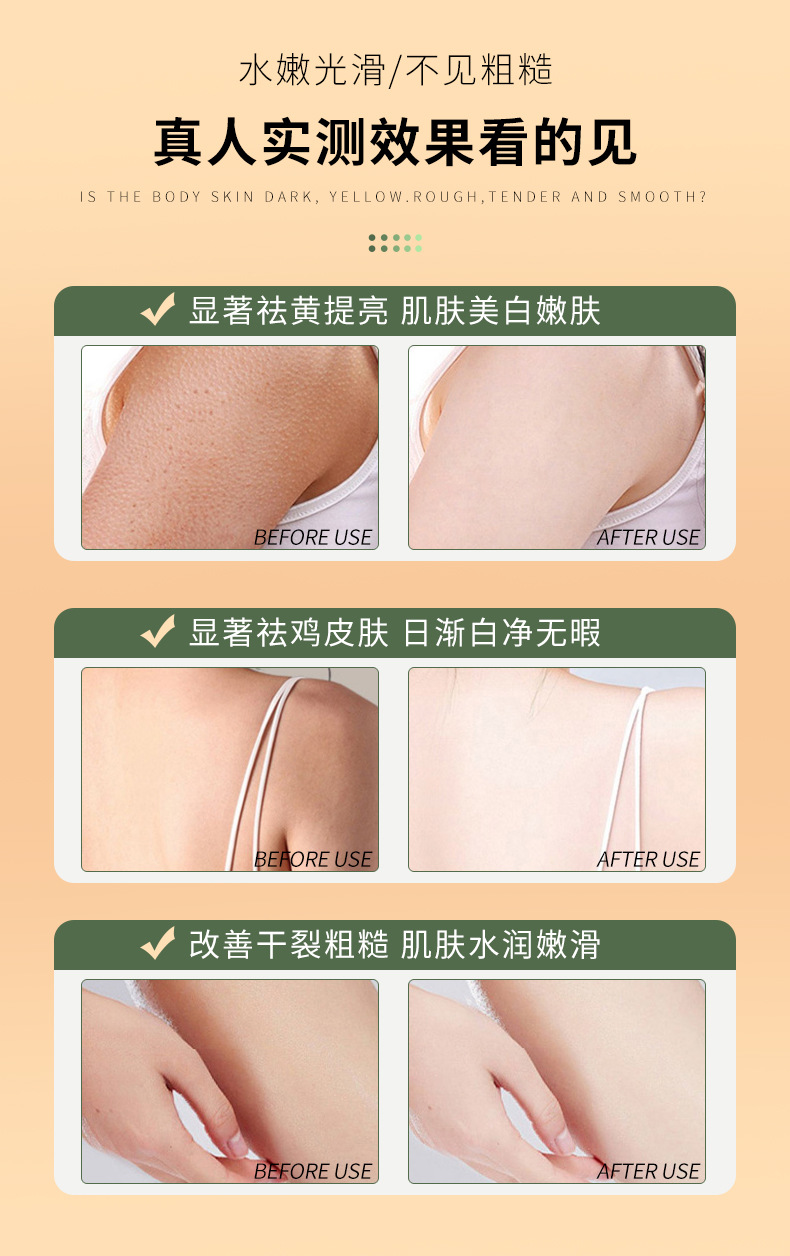 水嫩光滑/不见粗糙

真人实测效果看的见

IS THE BODY SKIN DARK, YELLOW.ROUGH,TENDER AND SMOOTH?

显著祛黄提亮 肌肤美白嫩肤

BEFORE USE

AFTER USE

显著祛鸡皮肤 日渐白净无暇

BEFORE USE

AFTER USE

改善干裂粗糙 肌肤水润嫩滑

BEFORE USE

AFTER USE