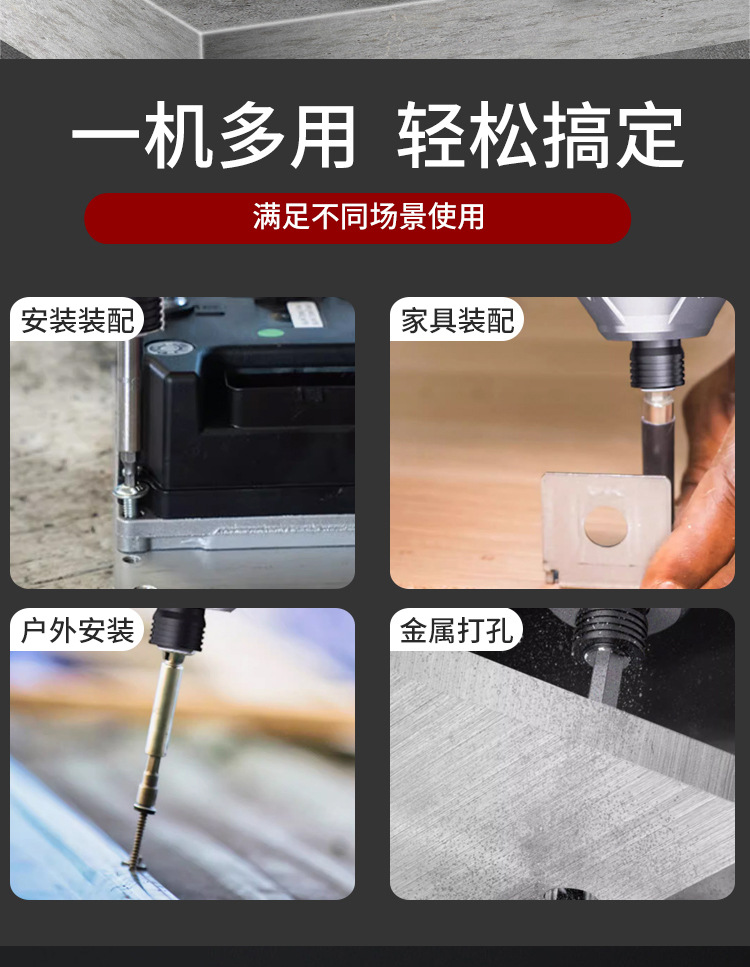 一机多用 轻松搞定

满足不同场景使用

安装装配

家具装配

户外安装

金属打孔