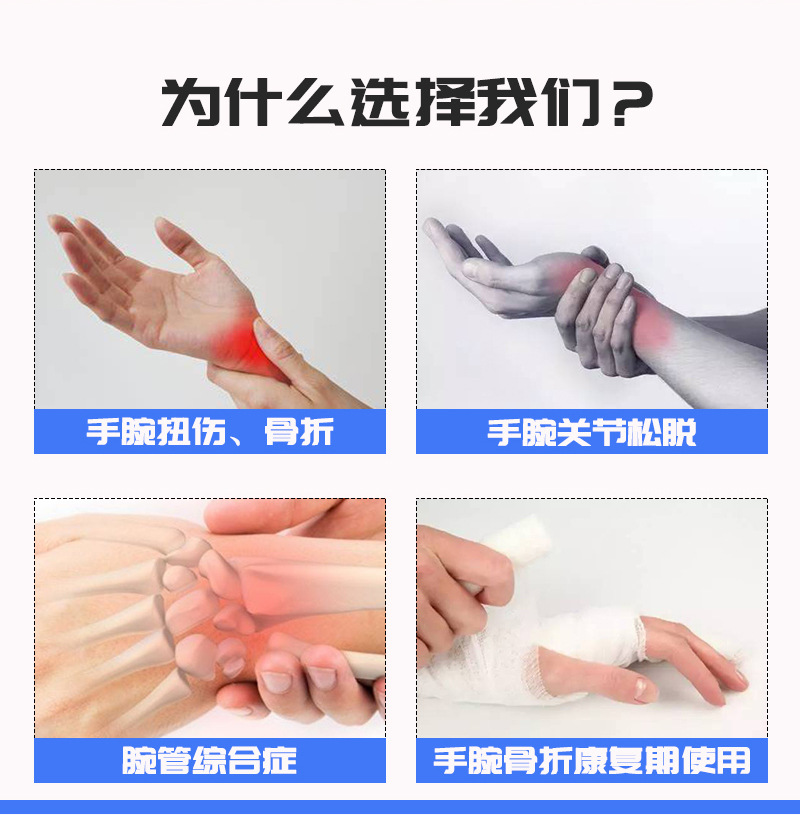 为什么选择我们？

手腕扭伤、骨折

手腕关节松脱

腕管综合症

手腕骨折康复期使用