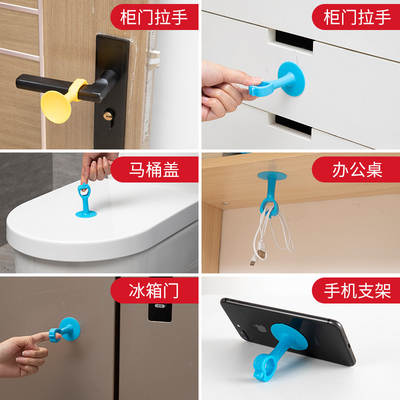 柜门拉手

柜门拉手

马桶盖

办公桌

冰箱门

手机支架