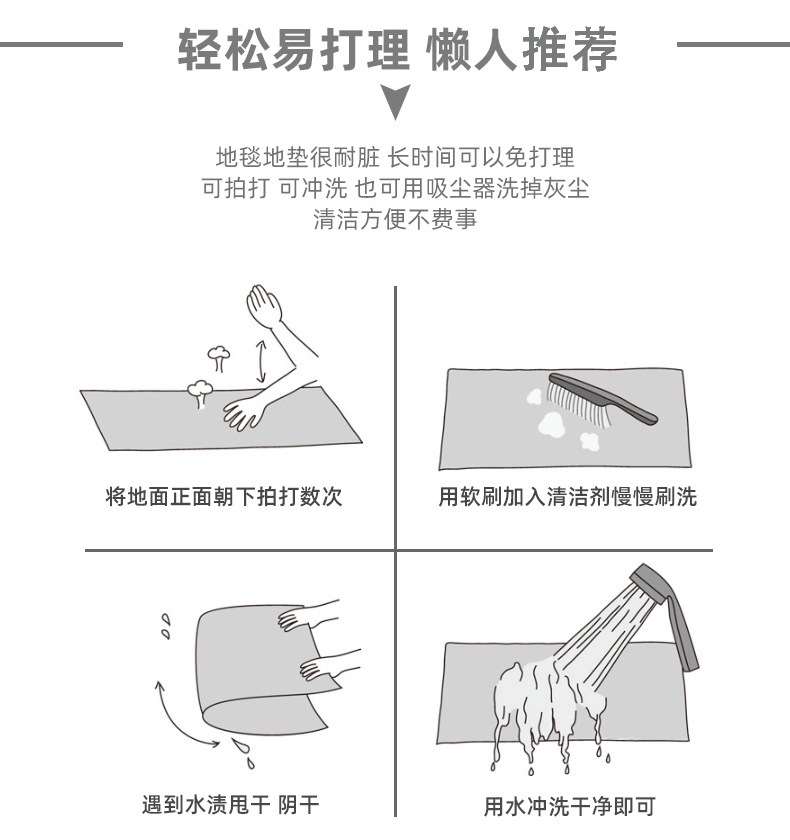 轻松易打理 懒人推荐

地毯地垫很耐脏 长时间可以免打理
可拍打 可冲洗 也可用吸尘器洗掉灰尘
清洁方便不费事

将地面正面朝下拍打数次

用软刷加入清洁剂慢慢刷洗

遇到水渍甩干 阴干

用水冲洗干净即可