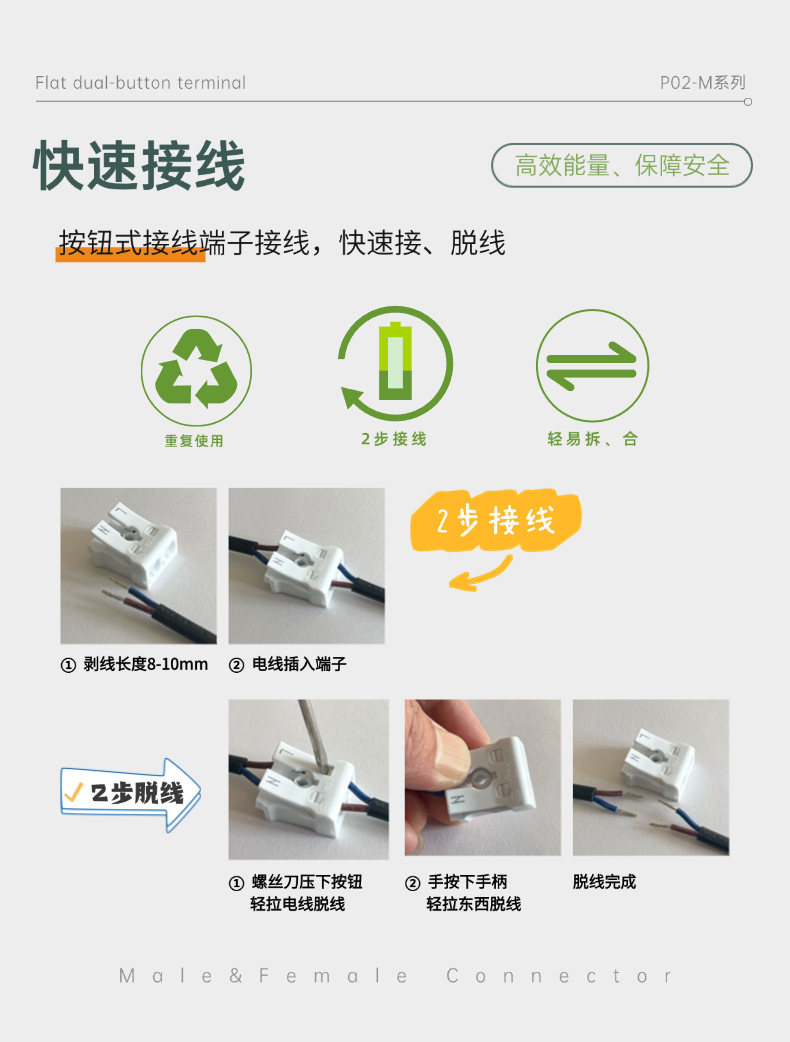 Flat dual-button terminal

P02-M系列

快速接线

高效能量、保障安全

按钮式接线端子接线，快速接、脱线

重复使用

2步接线

轻易拆、合

2步接线

① 剥线长度8-10mm

② 电线插入端子

2步脱线

① 螺丝刀压下按钮 轻拉电线脱线

② 手按下手柄 轻拉东西脱线

脱线完成

Male&Female Connector