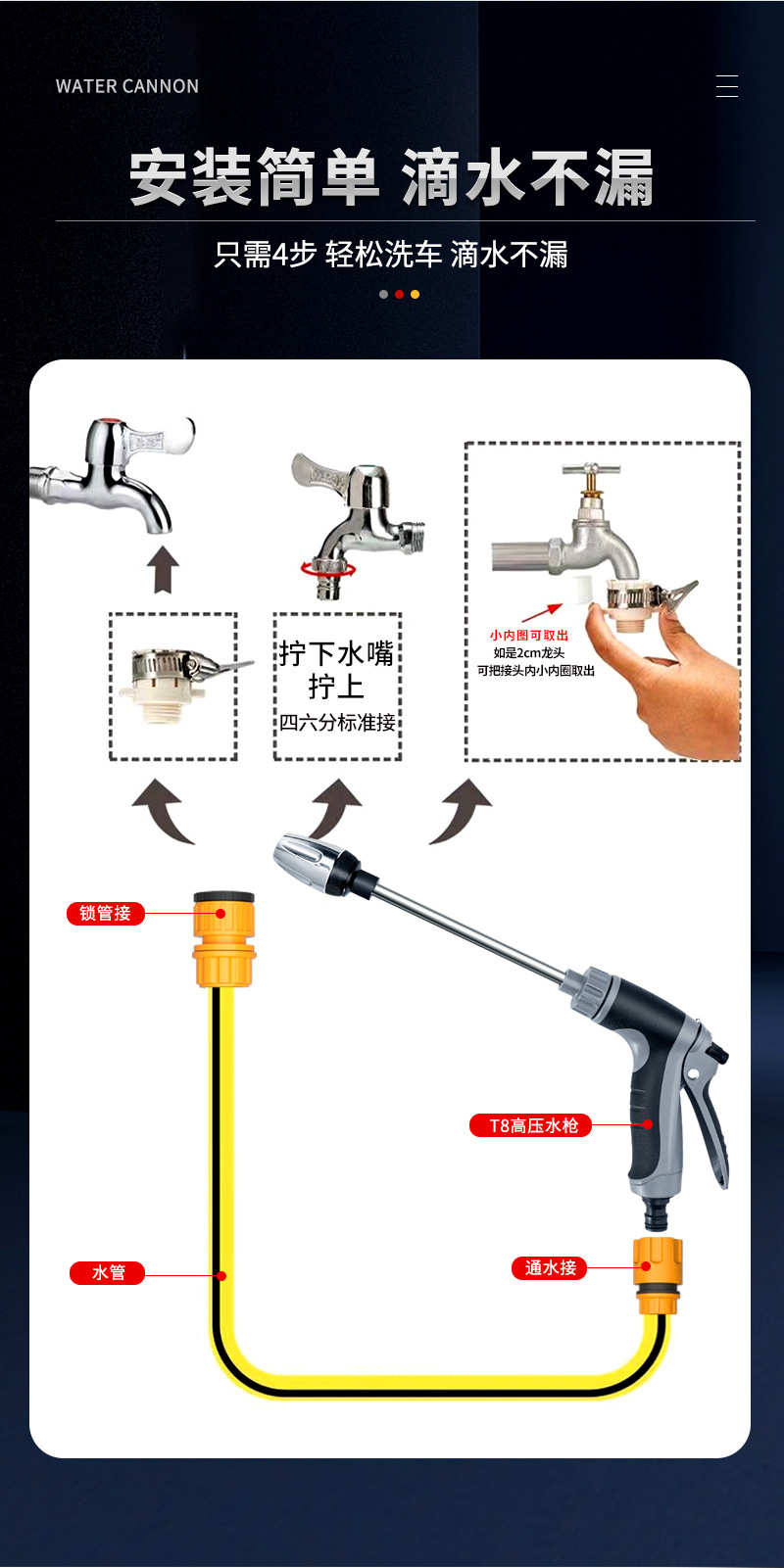 WATER CANNON

安装简单 滴水不漏

只需4步 轻松洗车 滴水不漏

拧下水嘴
拧上
四六分标准接

小内圈可取出
如是2cm龙头
可把接头内小内圈取出

锁管接

T8高压水枪

水管

通水接