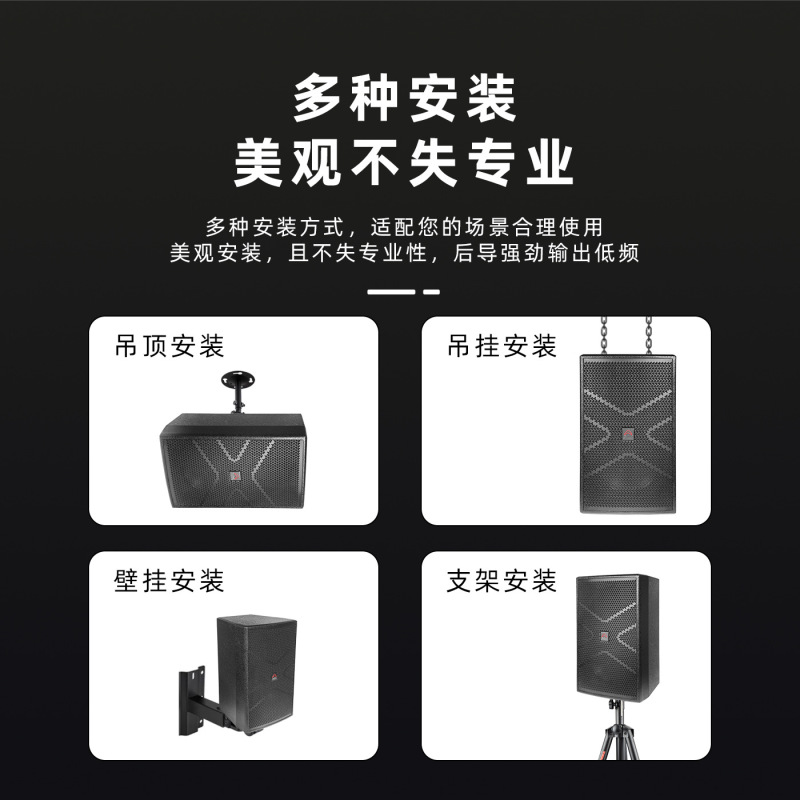 多种安装
美观不失专业

多种安装方式，适配您的场景合理使用
美观安装，且不失专业性，后导强劲输出低频

吊顶安装

吊挂安装

壁挂安装

支架安装