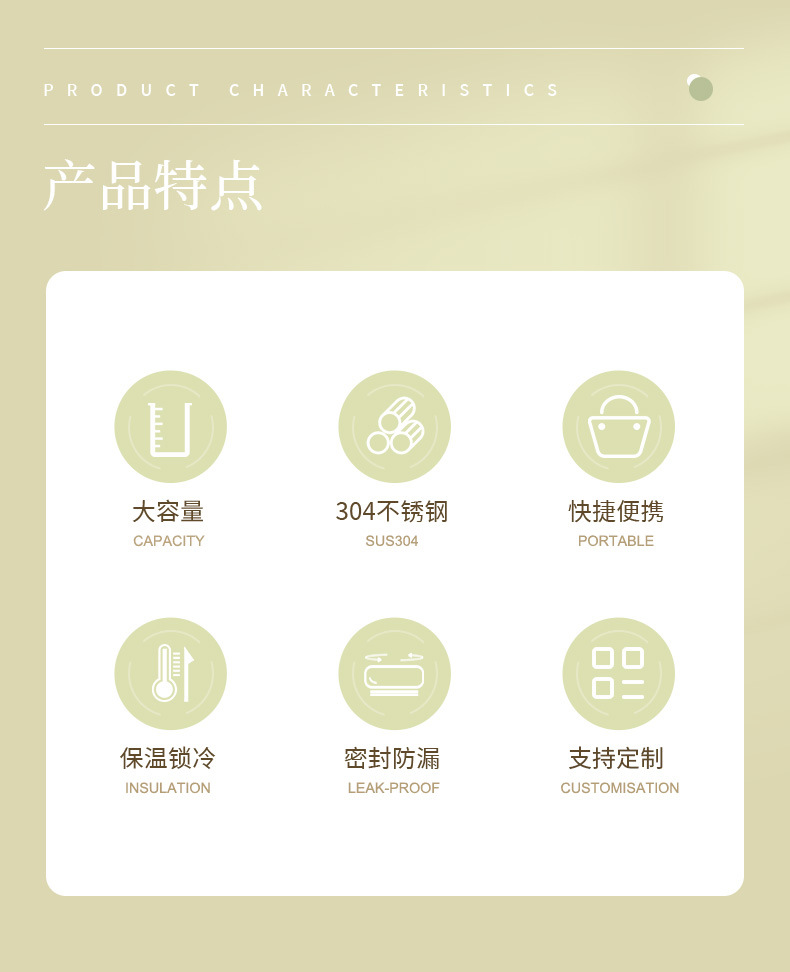 PRODUCT CHARACTERISTICS

产品特点

大容量
CAPACITY

304不锈钢
SUS304

快捷便携
PORTABLE

保温锁冷
INSULATION

密封防漏
LEAK-PROOF

支持定制
CUSTOMISATION