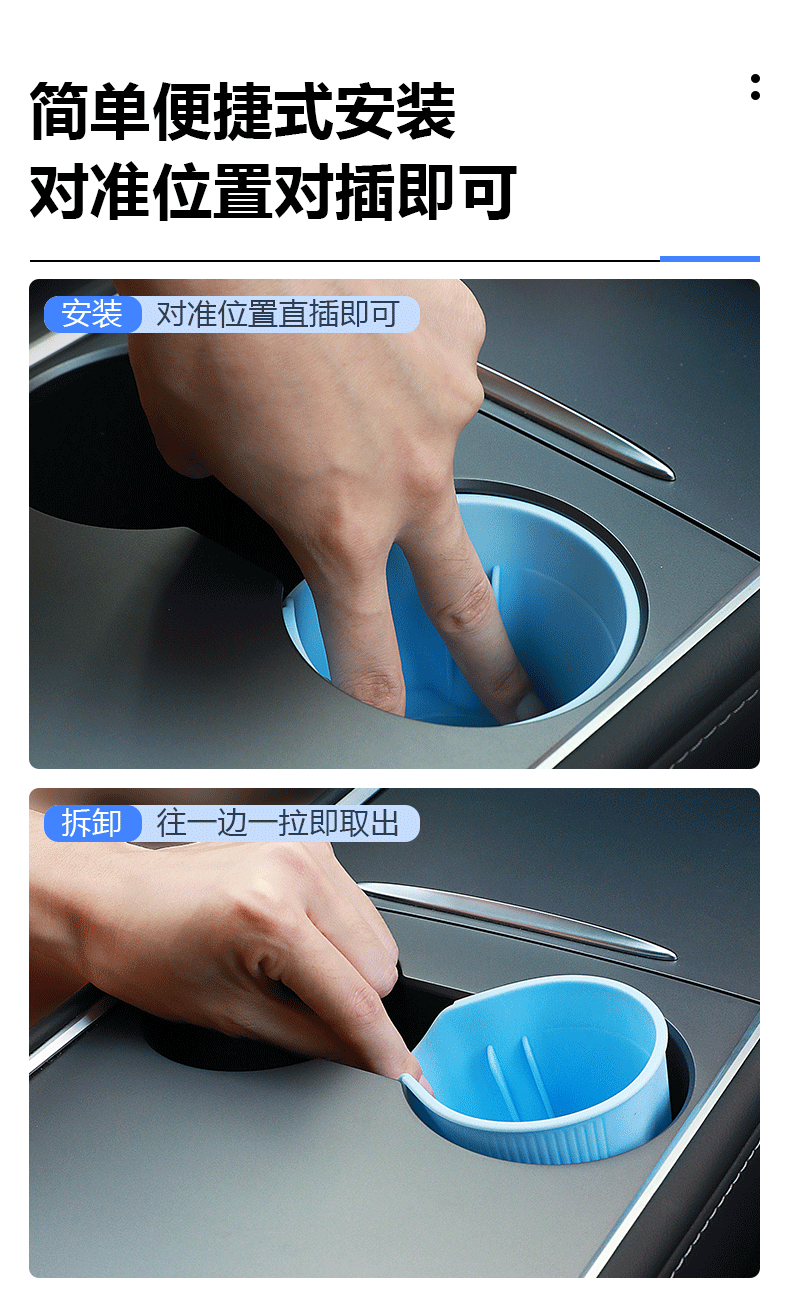 简单便捷式安装
对准位置对插即可

安装 对准位置直插即可

拆卸 往一边一拉即取出