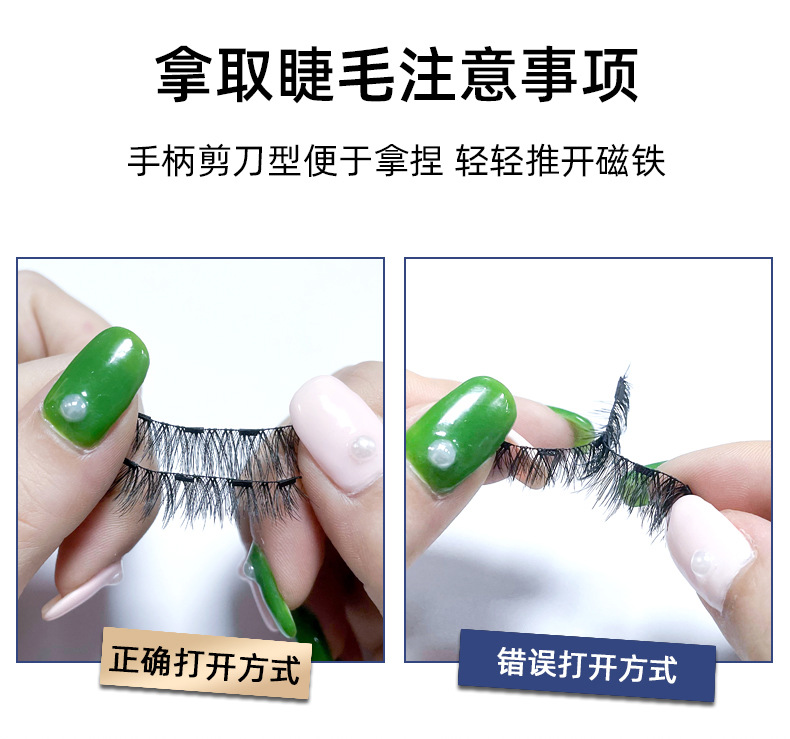 拿取睫毛注意事项

手柄剪刀型便于拿捏 轻轻推开磁铁

正确打开方式

错误打开方式