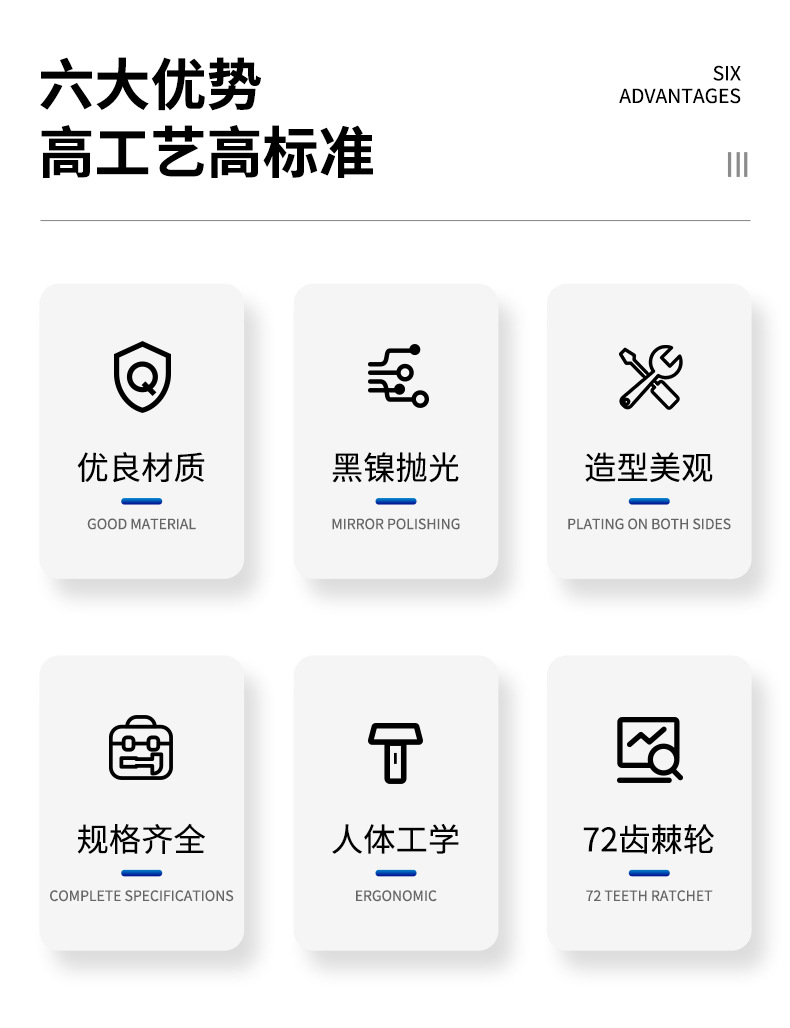 六大优势
高工艺高标准

SIX
ADVANTAGES

优良材质
GOOD MATERIAL

黑镍抛光
MIRROR POLISHING

造型美观
PLATING ON BOTH SIDES

规格齐全
COMPLETE SPECIFICATIONS

人体工学
ERGONOMIC

72齿棘轮
72 TEETH RATCHET