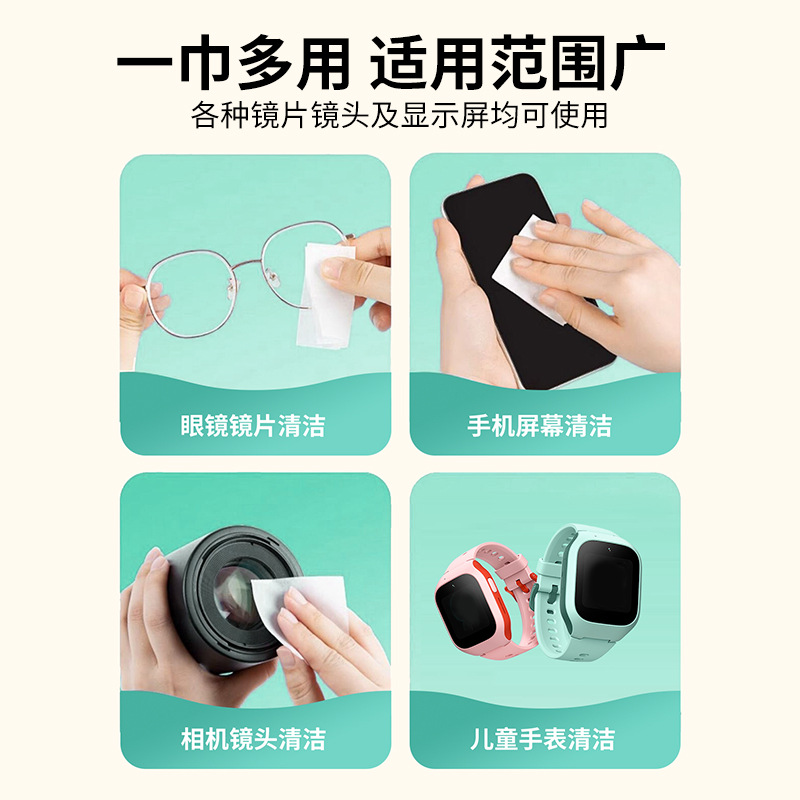 一巾多用 适用范围广
各种镜片镜头及显示屏均可使用

眼镜镜片清洁

手机屏幕清洁

相机镜头清洁

儿童手表清洁