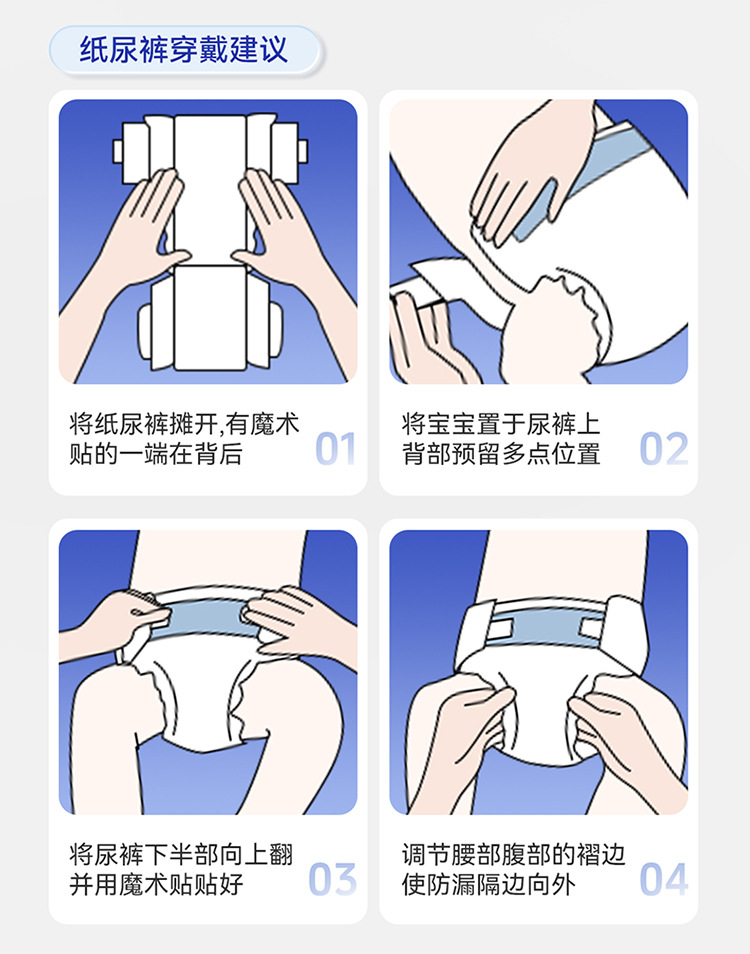 纸尿裤穿戴建议

将纸尿裤摊开,有魔术贴的一端在背后

01

将宝宝置于尿裤上背部预留多点位置

02

将尿裤下半部向上翻并用魔术贴贴好

03

调节腰部腹部的褶边使防漏隔边向外

04