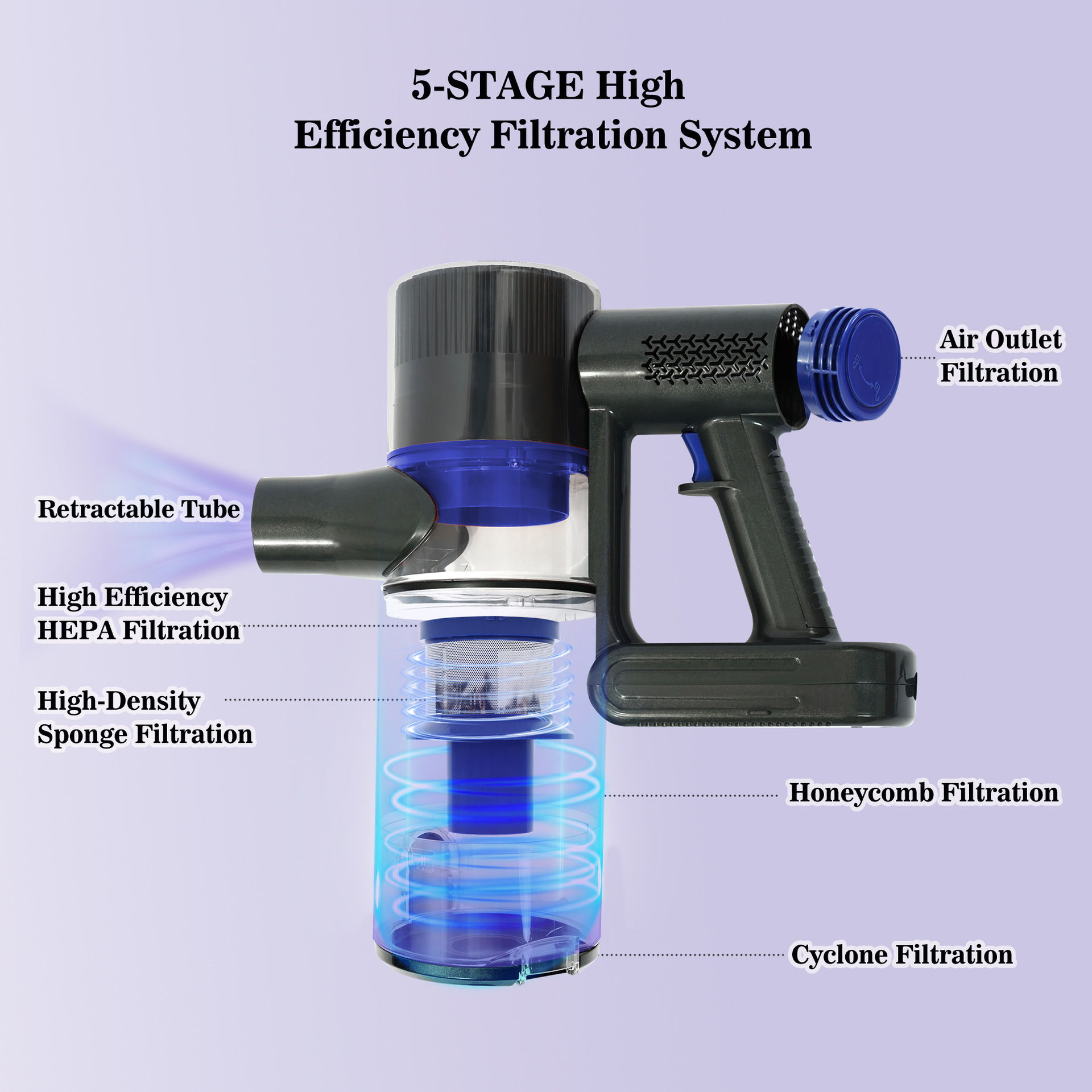 5-STAGE High
Efficiency Filtration System

Air Outlet
Filtration

Retractable Tube

High Efficiency
HEPA Filtration

High-Density
Sponge Filtration

Honeycomb Filtration

Cyclone Filtration