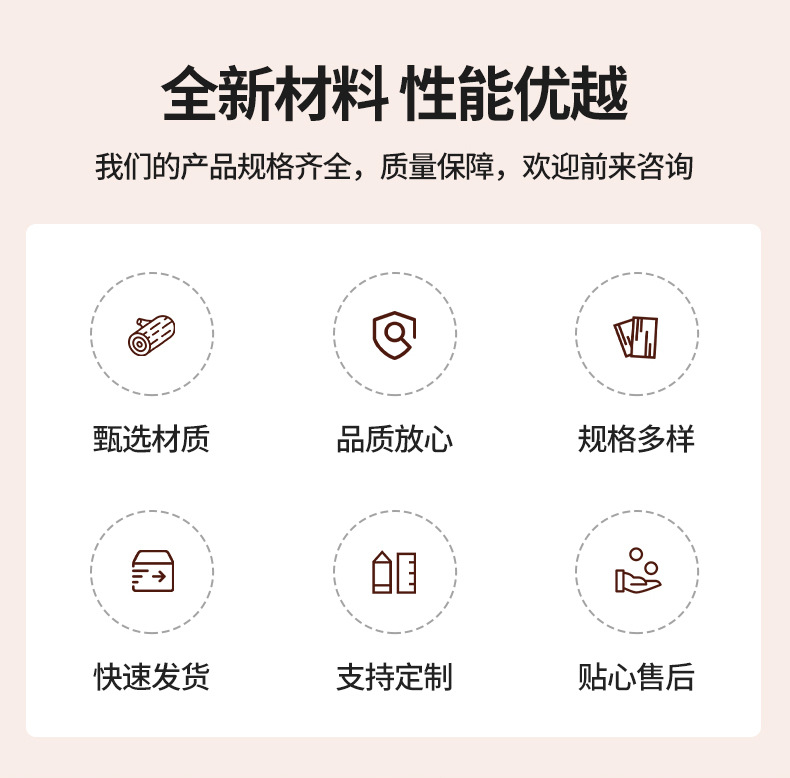 全新材料 性能优越

我们的产品规格齐全，质量保障，欢迎前来咨询

甄选材质

品质放心

规格多样

快速发货

支持定制

贴心售后