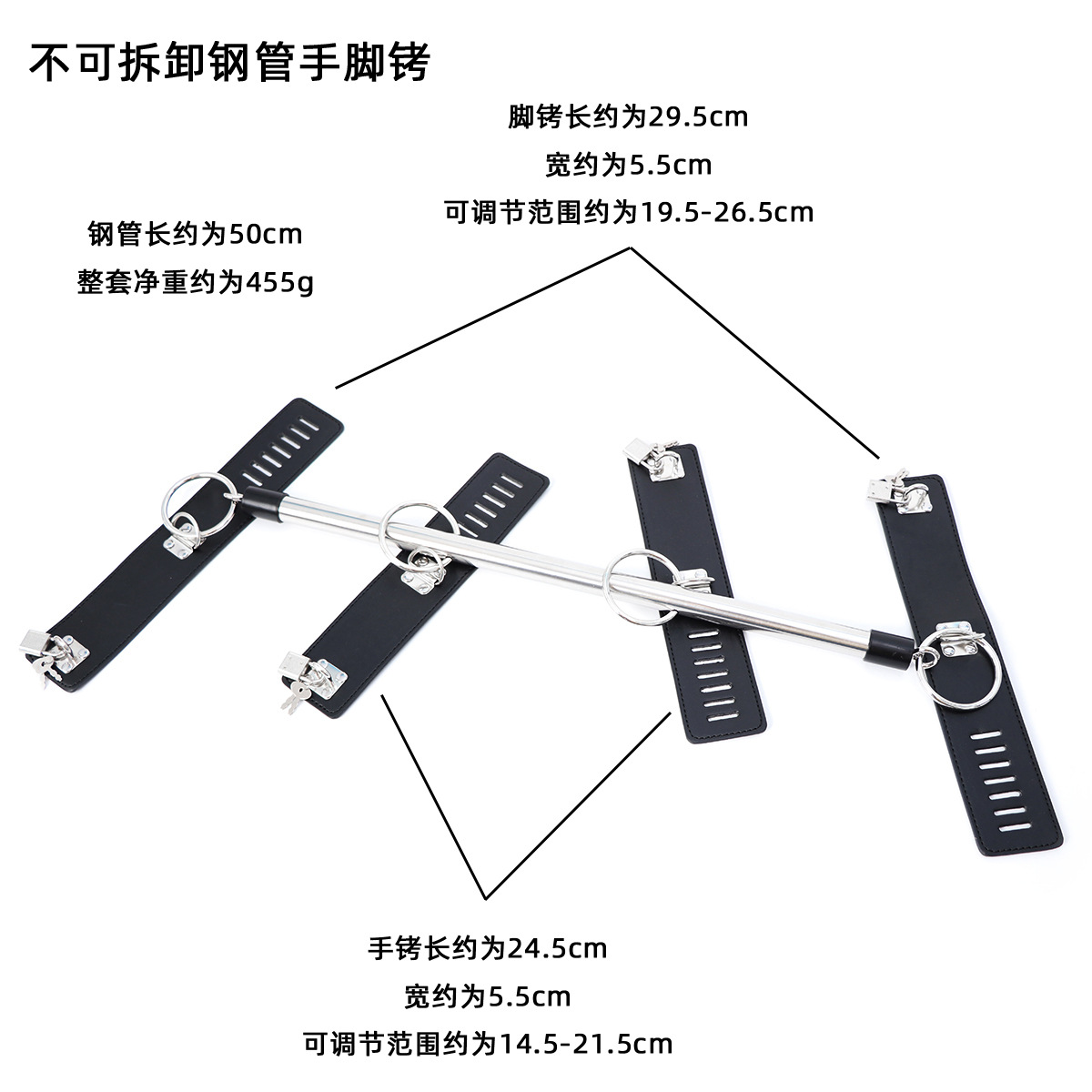 不可拆卸钢管手脚铐

脚铐长约为29.5cm
宽约为5.5cm
可调节范围约为19.5-26.5cm

钢管长约为50cm
整套净重约为455g

手铐长约为24.5cm
宽约为5.5cm
可调节范围约为14.5-21.5cm