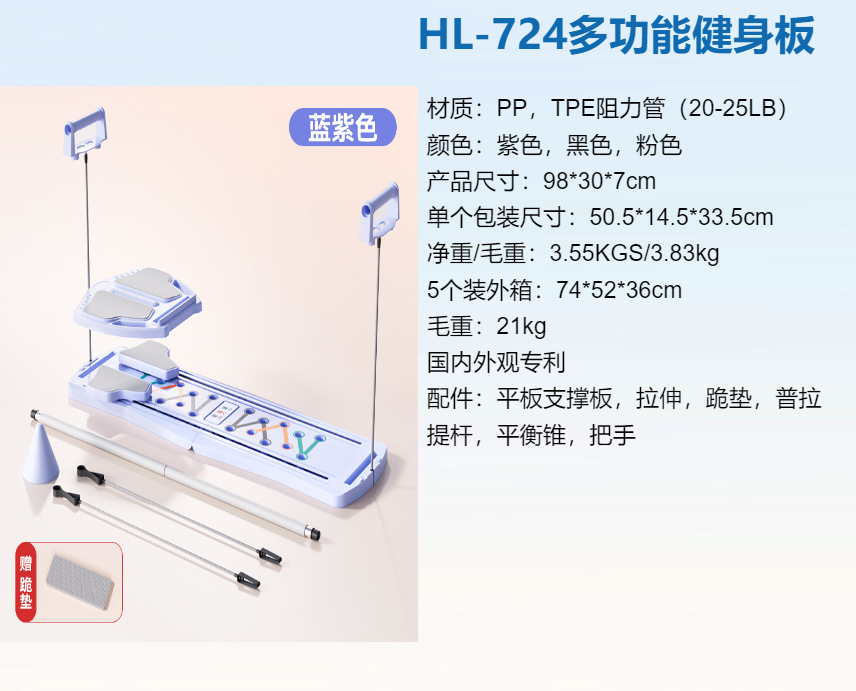 HL-724多功能健身板

蓝紫色

赠跪垫

材质：PP，TPE阻力管（20-25LB）
颜色：紫色，黑色，粉色
产品尺寸：98*30*7cm
单个包装尺寸：50.5*14.5*33.5cm
净重/毛重：3.55KGS/3.83kg
5个装外箱：74*52*36cm
毛重：21kg
国内外观专利
配件：平板支撑板，拉伸，跪垫，普拉提杆，平衡锥，把手