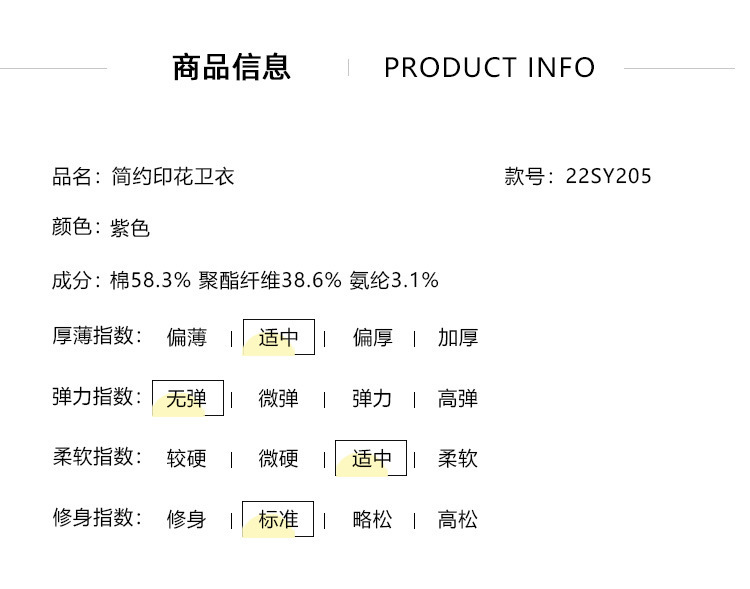 商品信息 | PRODUCT INFO

品名：简约印花卫衣 款号：22SY205

颜色：紫色

成分：棉58.3% 聚酯纤维38.6% 氨纶3.1%

厚薄指数： 偏薄 | 适中 | 偏厚 | 加厚

弹力指数： 无弹 | 微弹 | 弹力 | 高弹

柔软指数： 较硬 | 微硬 | 适中 | 柔软

修身指数： 修身 | 标准 | 略松 | 高松