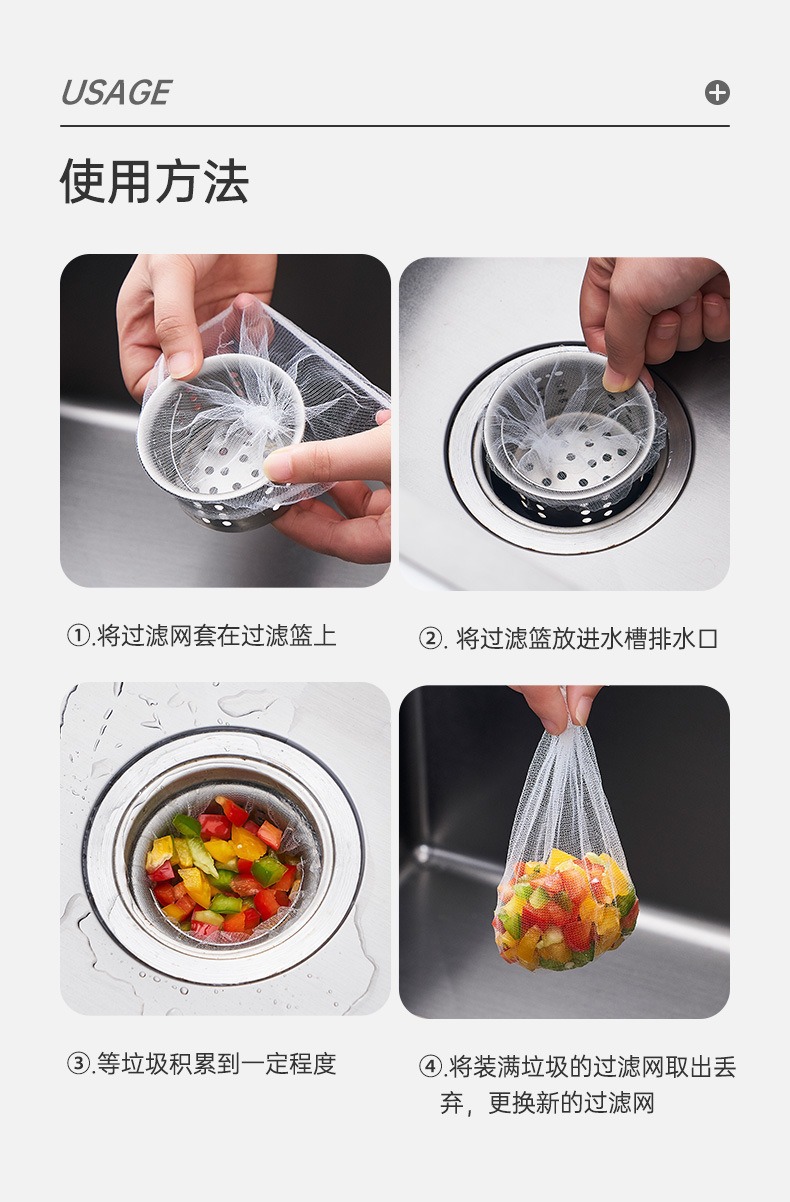 USAGE

使用方法

①.将过滤网套在过滤篮上

②. 将过滤篮放进水槽排水口

③.等垃圾积累到一定程度

④.将装满垃圾的过滤网取出丢弃，更换新的过滤网