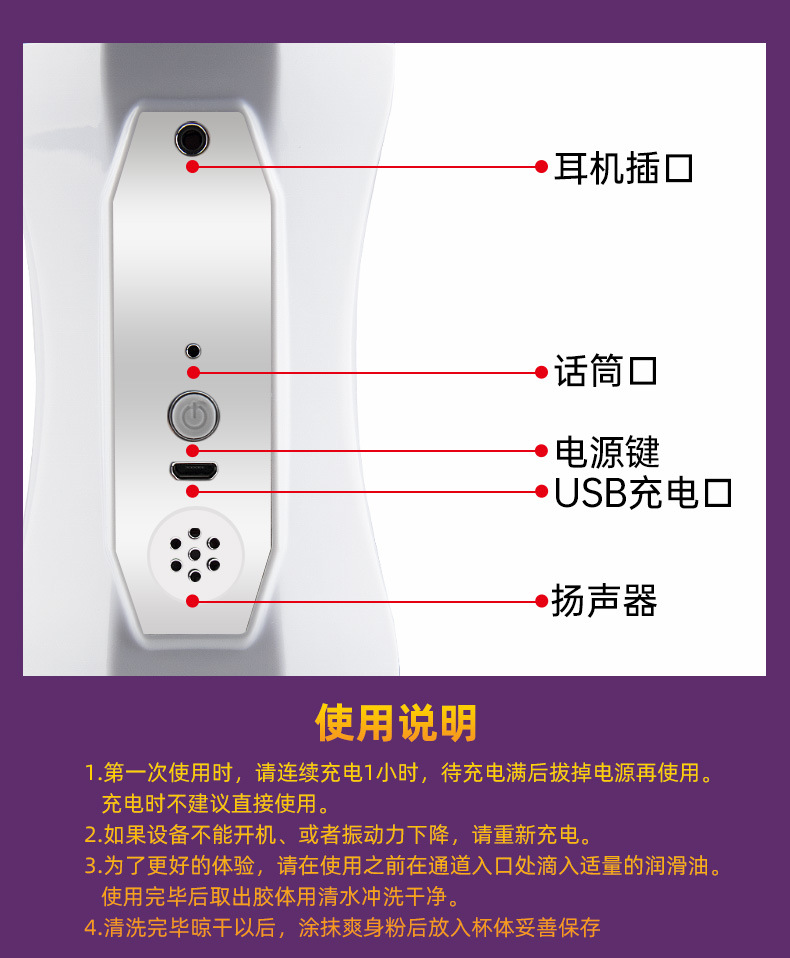 耳机插口

话筒口

电源键

USB充电口

扬声器

使用说明

1.第一次使用时，请连续充电1小时，待充电满后拔掉电源再使用。充电时不建议直接使用。
2.如果设备不能开机、或者振动力下降，请重新充电。
3.为了更好的体验，请在使用之前在通道入口处滴入适量的润滑油。使用完毕后取出胶体用清水冲洗干净。
4.清洗完毕晾干以后，涂抹爽身粉后放入杯体妥善保存