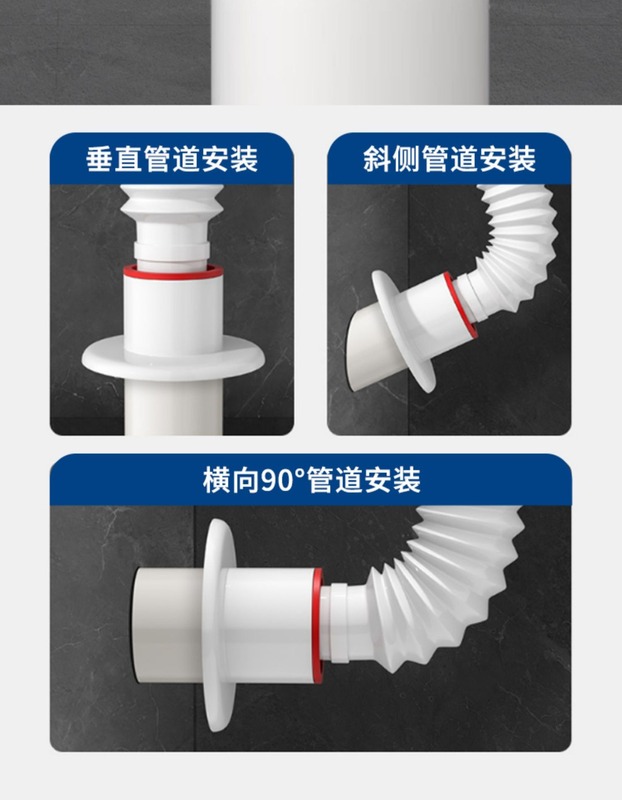 垂直管道安装

斜侧管道安装

横向90°管道安装