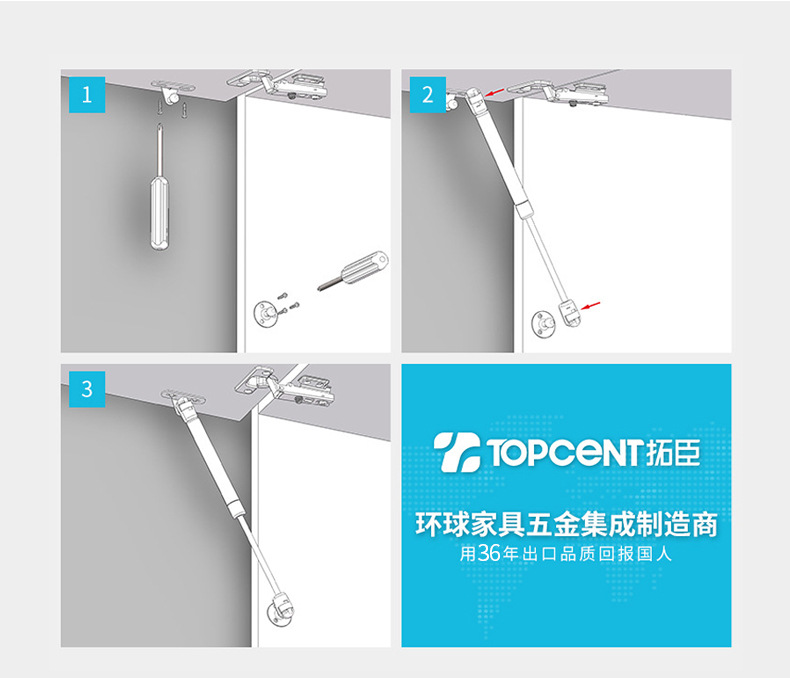 1

2

3

TOPCENT 拓臣

环球家具五金集成制造商

用36年出口品质回报国人