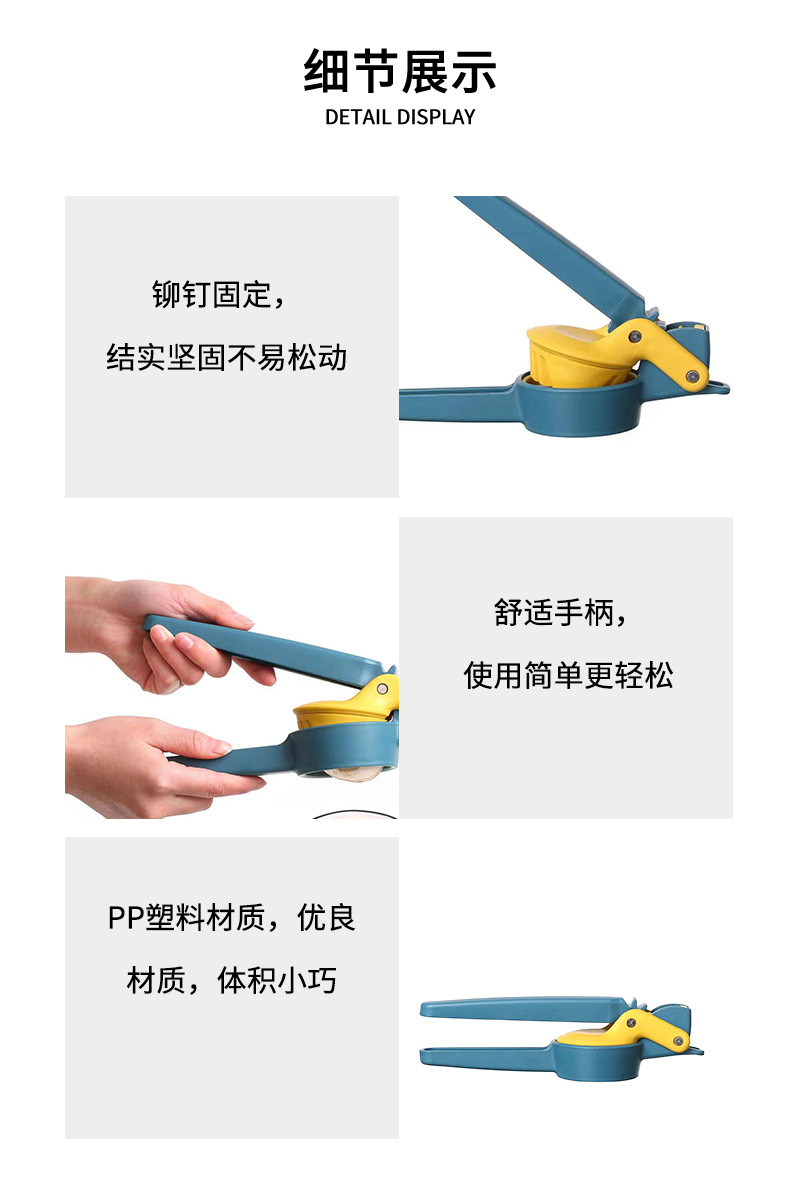 细节展示
DETAIL DISPLAY

铆钉固定，
结实坚固不易松动

舒适手柄，
使用简单更轻松

PP塑料材质，优良
材质，体积小巧