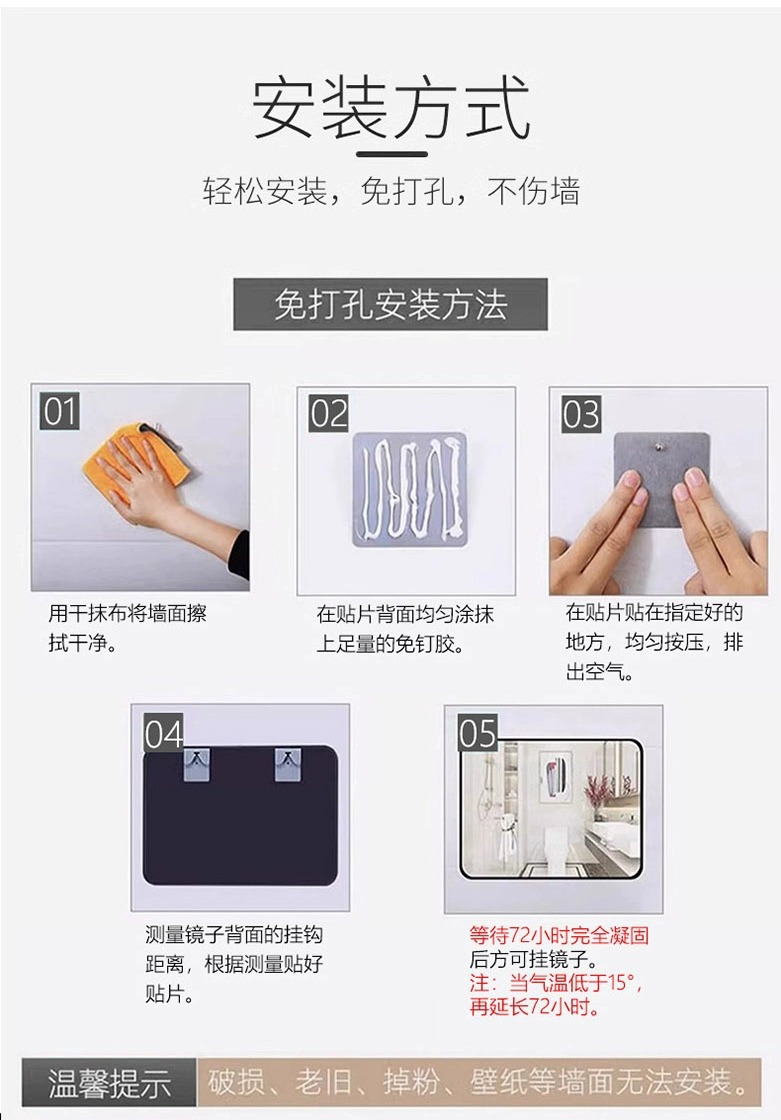 安装方式

轻松安装，免打孔，不伤墙

免打孔安装方法

01

用干抹布将墙面擦拭干净。

02

在贴片背面均匀涂抹上足量的免钉胶。

03

在贴片贴在指定好的地方，均匀按压，排出空气。

04

测量镜子背面的挂钩距离，根据测量贴好贴片。

05

等待72小时完全凝固后方可挂镜子。
注：当气温低于15°，再延长72小时。

温馨提示 破损、老旧、掉粉、壁纸等墙面无法安装。