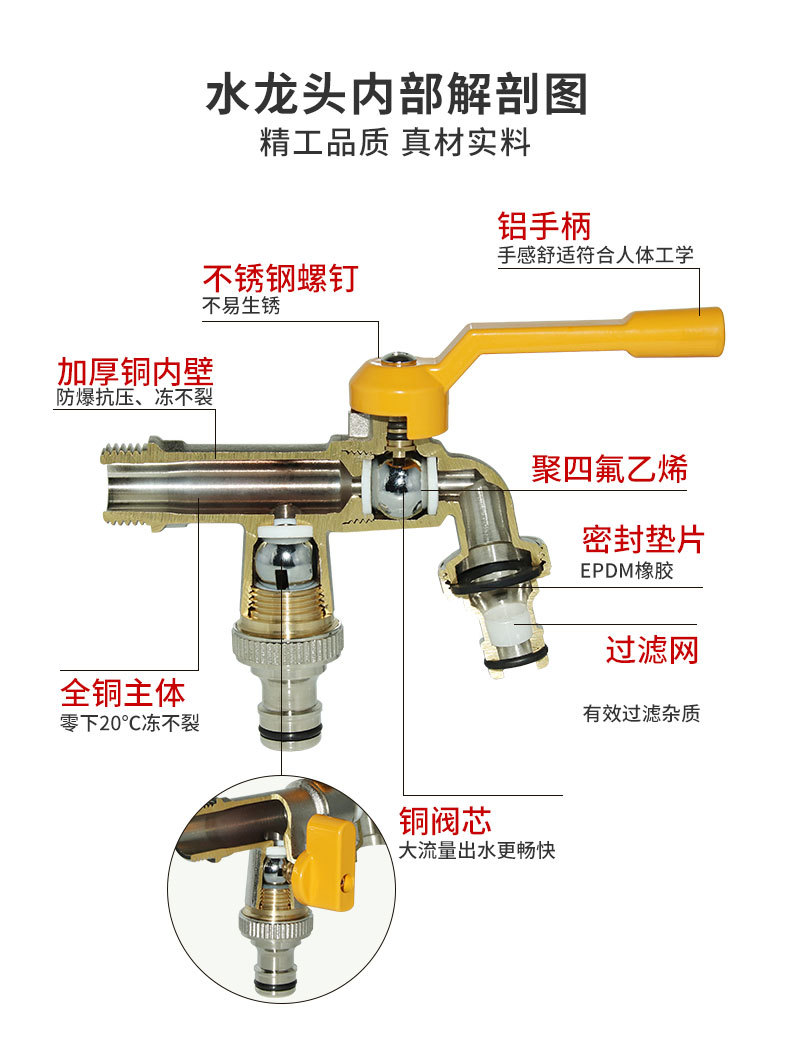 水龙头内部解剖图
精工品质 真材实料

铝手柄
手感舒适符合人体工学

不锈钢螺钉
不易生锈

加厚铜内壁
防爆抗压、冻不裂

聚四氟乙烯

密封垫片
EPDM橡胶

过滤网
有效过滤杂质

全铜主体
零下20°C冻不裂

铜阀芯
大流量出水更畅快